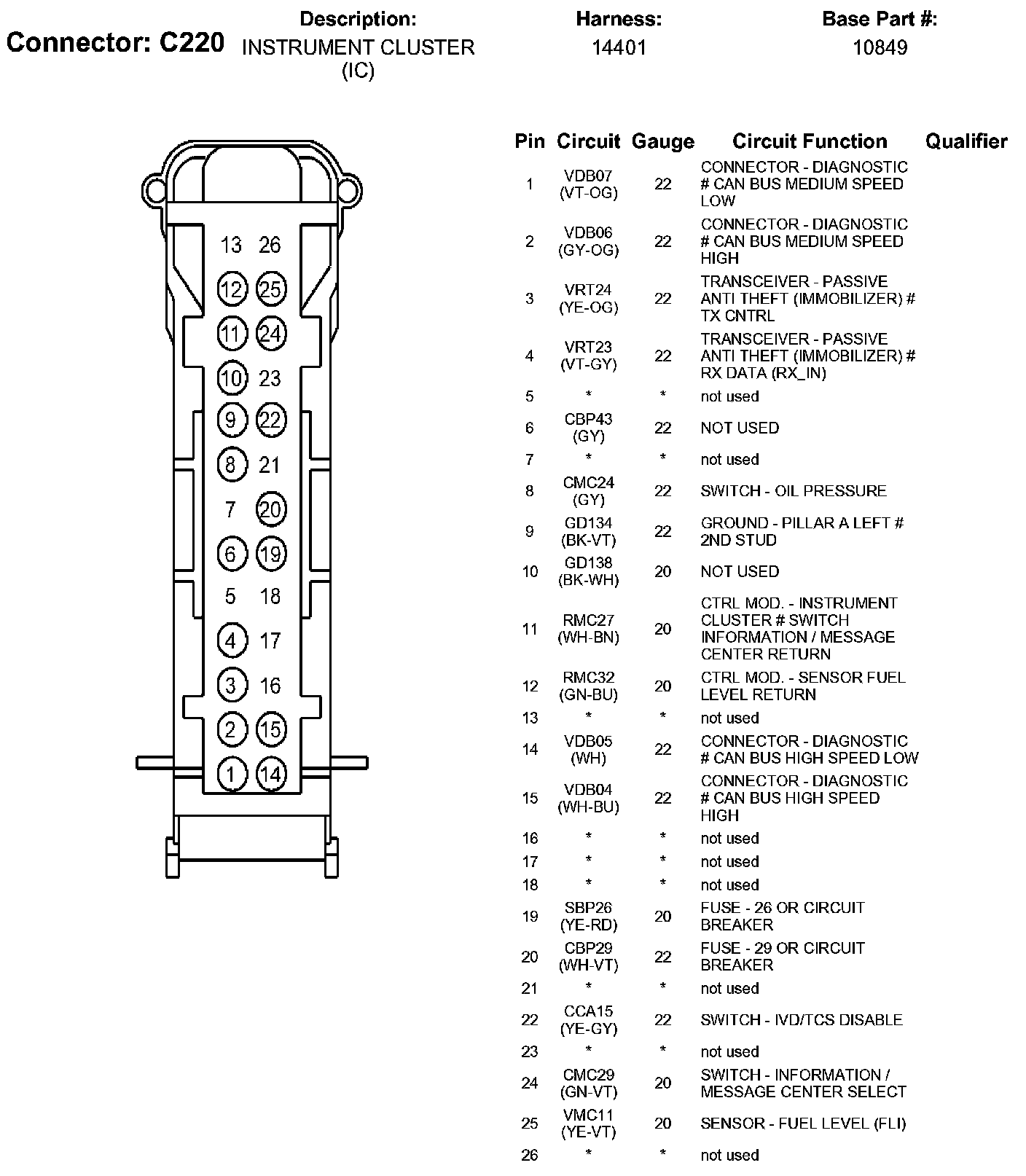 Connector: C220

Description:
INSTRUMENT CLUSTER (IC)

Harness:
14401

Base Part #:
10849

13 26
12 25
11 24
10 23
9 22
8 21
7 20
6 19
5 18
4 17
3 16
2 15
1 14

| Pin | Circuit | Gauge | Circuit Function | Qualifier |
|---|---|---|---|---|
| 1 | VDB07 (VT-OG) | 22 | CONNECTOR - DIAGNOSTIC # CAN BUS MEDIUM SPEED LOW | |
| 2 | VDB06 (GY-OG) | 22 | CONNECTOR - DIAGNOSTIC # CAN BUS MEDIUM SPEED HIGH | |
| 3 | VRT24 (YE-OG) | 22 | TRANSCEIVER - PASSIVE ANTI THEFT (IMMOBILIZER) # TX CNTRL | |
| 4 | VRT23 (VT-GY) | 22 | TRANSCEIVER - PASSIVE ANTI THEFT (IMMOBILIZER) # RX DATA (RX_IN) | |
| 5 | * | * | not used | |
| 6 | CBP43 (GY) | 22 | NOT USED | |
| 7 | * | * | not used | |
| 8 | CMC24 (GY) | 22 | SWITCH - OIL PRESSURE | |
| 9 | GD134 (BK-VT) | 22 | GROUND - PILLAR A LEFT # 2ND STUD | |
| 10 | GD138 (BK-WH) | 20 | NOT USED | |
| 11 | RMC27 (WH-BN) | 20 | CTRL MOD. - INSTRUMENT CLUSTER # SWITCH INFORMATION / MESSAGE CENTER RETURN | |
| 12 | RMC32 (GN-BU) | 20 | CTRL MOD. - SENSOR FUEL LEVEL RETURN | |
| 13 | * | * | not used | |
| 14 | VDB05 (WH) | 22 | CONNECTOR - DIAGNOSTIC # CAN BUS HIGH SPEED LOW | |
| 15 | VDB04 (WH-BU) | 22 | CONNECTOR - DIAGNOSTIC # CAN BUS HIGH SPEED HIGH | |
| 16 | * | * | not used | |
| 17 | * | * | not used | |
| 18 | * | * | not used | |
| 19 | SBP26 (YE-RD) | 20 | FUSE - 26 OR CIRCUIT BREAKER | |
| 20 | CBP29 (WH-VT) | 22 | FUSE - 29 OR CIRCUIT BREAKER | |
| 21 | * | * | not used | |
| 22 | CCA15 (YE-GY) | 22 | SWITCH - IVD/TCS DISABLE | |
| 23 | * | * | not used | |
| 24 | CMC29 (GN-VT) | 20 | SWITCH - INFORMATION / MESSAGE CENTER SELECT | |
| 25 | VMC11 (YE-VT) | 20 | SENSOR - FUEL LEVEL (FLI) | |
| 26 | * | * | not used | |