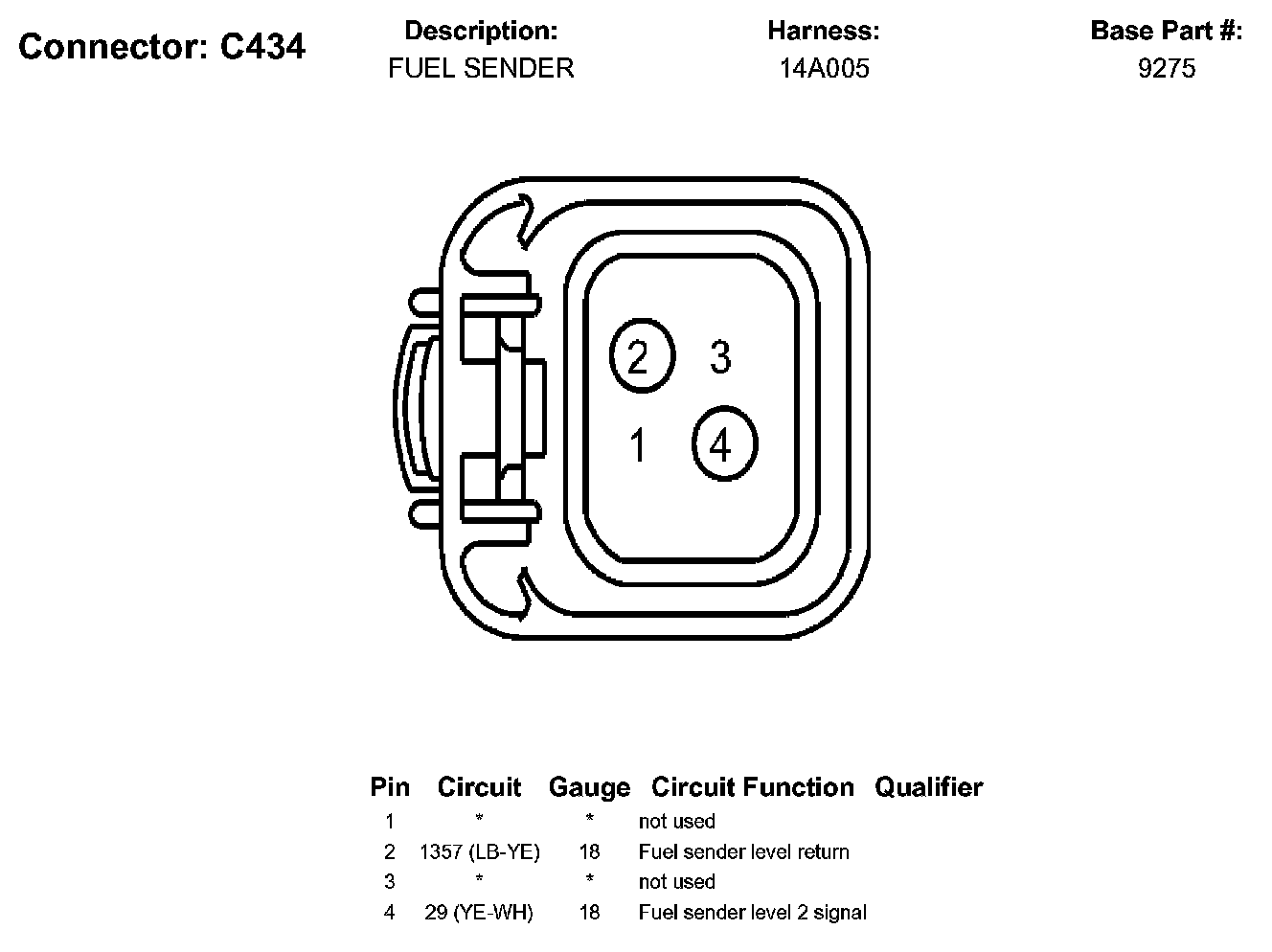 Connector: C434

Description:
FUEL SENDER

Harness:
14A005

Base Part #:
9275

2 3
1 4

| Pin | Circuit | Gauge | Circuit Function | Qualifier |
|---|---|---|---|---|
| 1 | * | * | not used | |
| 2 | 1357 (LB-YE) | 18 | Fuel sender level return | |
| 3 | * | * | not used | |
| 4 | 29 (YE-WH) | 18 | Fuel sender level 2 signal | |