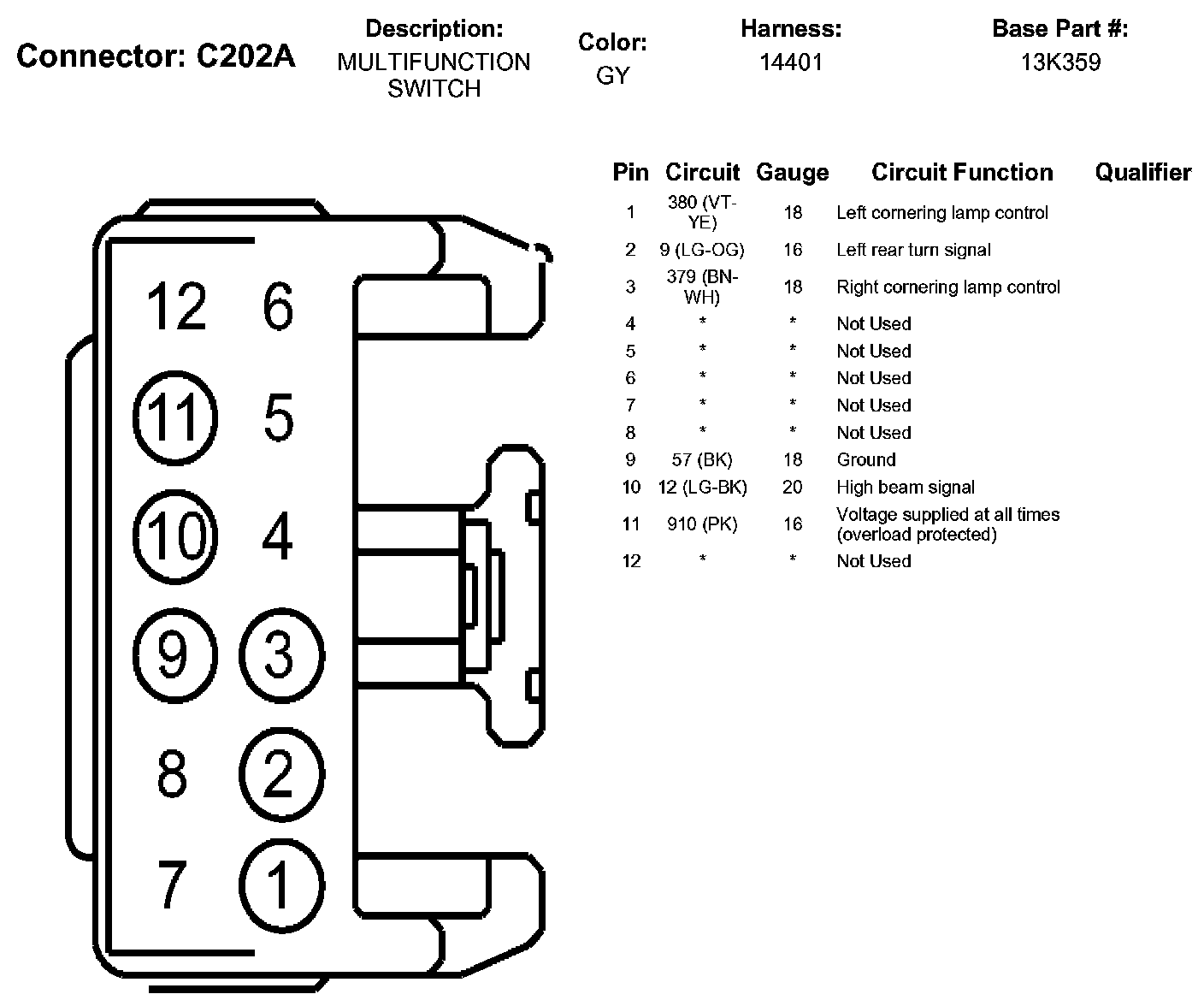 Connector: C202A

Description:
MULTIFUNCTION SWITCH

Color:
GY

Harness:
14401

Base Part #:
13K359

12 6
11 5
10 4
9 3
8 2
7 1

| Pin | Circuit | Gauge | Circuit Function | Qualifier |
|---|---|---|---|---|
| 1 | 380 (VT-YE) | 18 | Left cornering lamp control | |
| 2 | 9 (LG-OG) | 16 | Left rear turn signal | |
| 3 | 379 (BN-WH) | 18 | Right cornering lamp control | |
| 4 | * | * | Not Used | |
| 5 | * | * | Not Used | |
| 6 | * | * | Not Used | |
| 7 | * | * | Not Used | |
| 8 | * | * | Not Used | |
| 9 | 57 (BK) | 18 | Ground | |
| 10 | 12 (LG-BK) | 20 | High beam signal | |
| 11 | 910 (PK) | 16 | Voltage supplied at all times (overload protected) | |
| 12 | * | * | Not Used | |