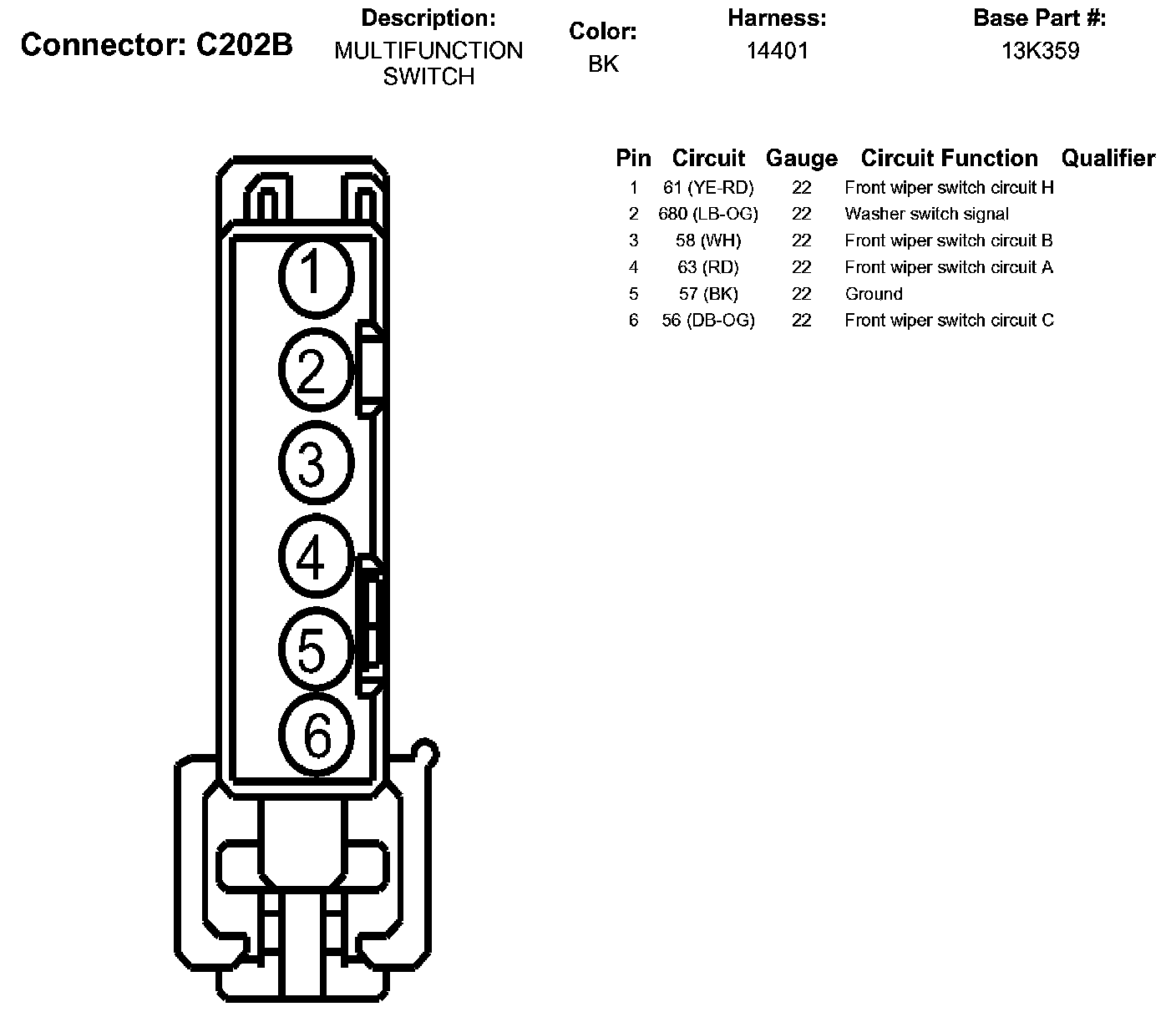 Connector: C202B

Description:
MULTIFUNCTION SWITCH

Color:
BK

Harness:
14401

Base Part #:
13K359

1
2
3
4
5
6

| Pin | Circuit | Gauge | Circuit Function | Qualifier |
|---|---|---|---|---|
| 1 | 61 (YE-RD) | 22 | Front wiper switch circuit H | |
| 2 | 680 (LB-OG) | 22 | Washer switch signal | |
| 3 | 58 (WH) | 22 | Front wiper switch circuit B | |
| 4 | 63 (RD) | 22 | Front wiper switch circuit A | |
| 5 | 57 (BK) | 22 | Ground | |
| 6 | 56 (DB-OG) | 22 | Front wiper switch circuit C | |