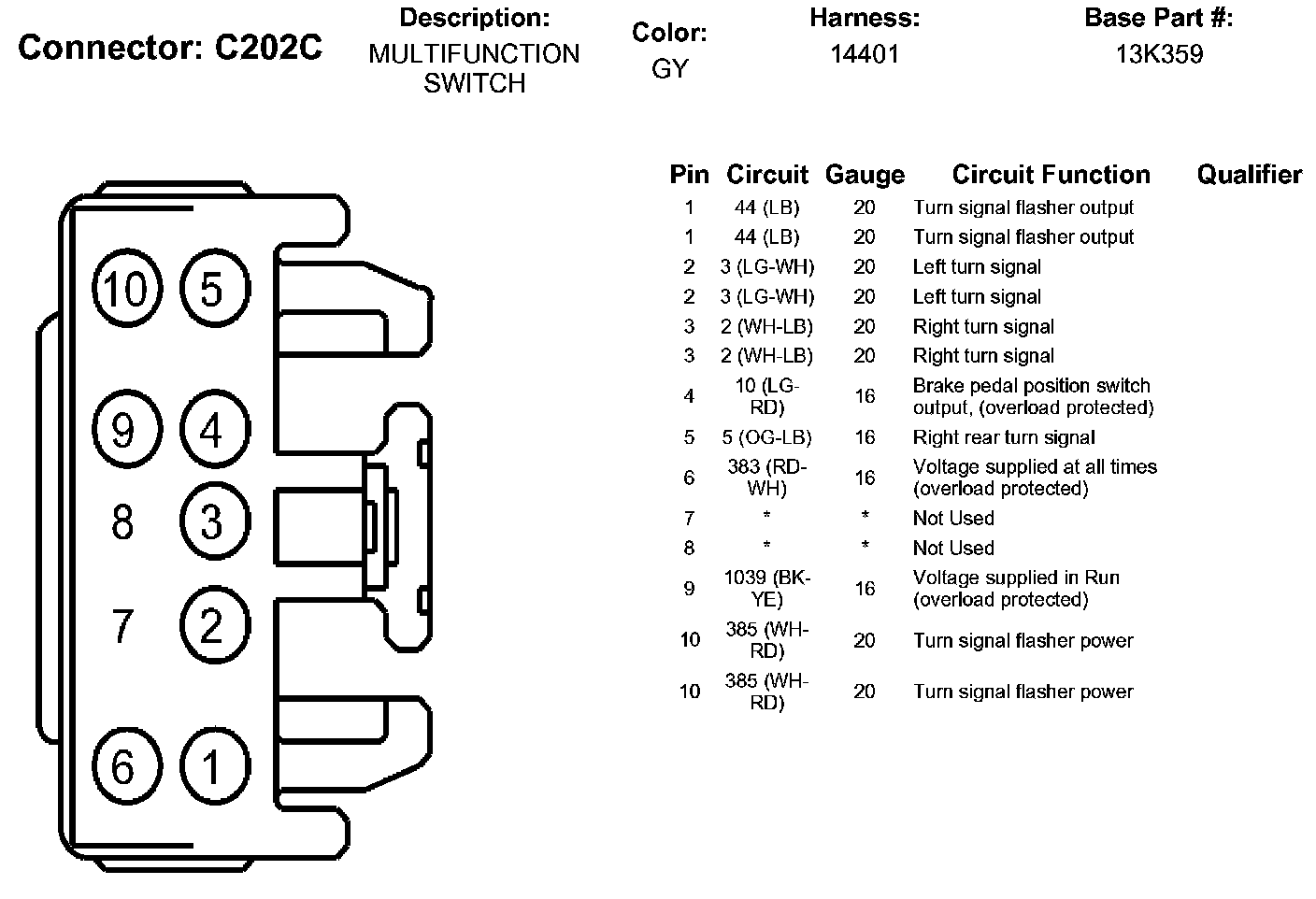 Connector: C202C

Description: MULTIFUNCTION SWITCH

Color: GY

Harness: 14401

Base Part #: 13K359

10 5
9 4
8 3
7 2
6 1

| Pin | Circuit | Gauge | Circuit Function | Qualifier |
|---|---|---|---|---|
| 1 | 44 (LB) | 20 | Turn signal flasher output | |
| 1 | 44 (LB) | 20 | Turn signal flasher output | |
| 2 | 3 (LG-WH) | 20 | Left turn signal | |
| 2 | 3 (LG-WH) | 20 | Left turn signal | |
| 3 | 2 (WH-LB) | 20 | Right turn signal | |
| 3 | 2 (WH-LB) | 20 | Right turn signal | |
| 4 | 10 (LG-RD) | 16 | Brake pedal position switch output, (overload protected) | |
| 5 | 5 (OG-LB) | 16 | Right rear turn signal | |
| 6 | 383 (RD-WH) | 16 | Voltage supplied at all times (overload protected) | |
| 7 | * | * | Not Used | |
| 8 | * | * | Not Used | |
| 9 | 1039 (BK-YE) | 16 | Voltage supplied in Run (overload protected) | |
| 10 | 385 (WH-RD) | 20 | Turn signal flasher power | |
| 10 | 385 (WH-RD) | 20 | Turn signal flasher power | |