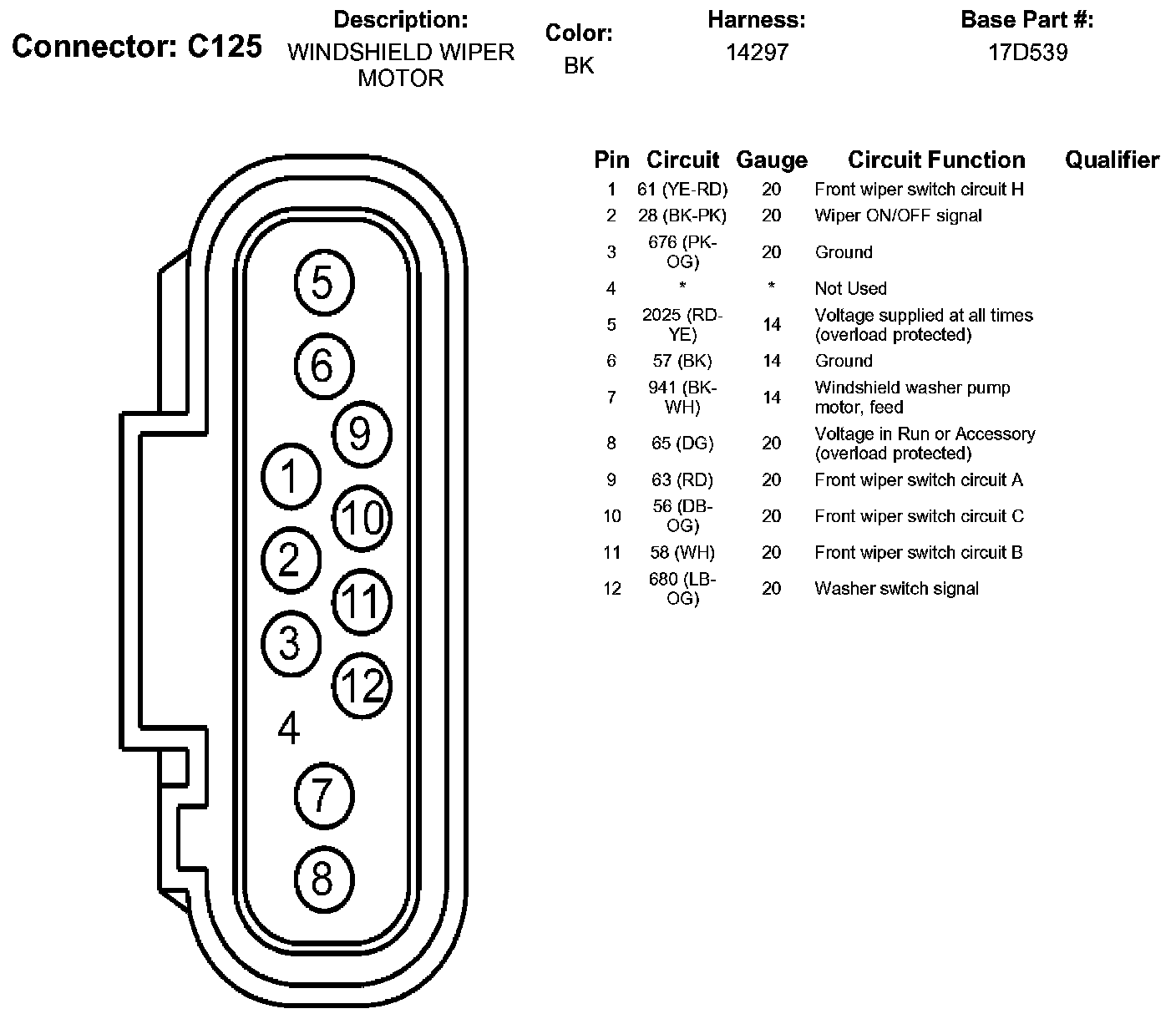 Connector: C125

Description:
WINDSHIELD WIPER MOTOR

Color:
BK

Harness:
14297

Base Part #:
17D539

5
6
9
1
10
2
11
3
12
4
7
8

| Pin | Circuit | Gauge | Circuit Function | Qualifier |
|---|---|---|---|---|
| 1 | 61 (YE-RD) | 20 | Front wiper switch circuit H | |
| 2 | 28 (BK-PK) | 20 | Wiper ON/OFF signal | |
| 3 | 676 (PK-OG) | 20 | Ground | |
| 4 | * | * | Not Used | |
| 5 | 2025 (RD-YE) | 14 | Voltage supplied at all times (overload protected) | |
| 6 | 57 (BK) | 14 | Ground | |
| 7 | 941 (BK-WH) | 14 | Windshield washer pump motor, feed | |
| 8 | 65 (DG) | 20 | Voltage in Run or Accessory (overload protected) | |
| 9 | 63 (RD) | 20 | Front wiper switch circuit A | |
| 10 | 56 (DB-OG) | 20 | Front wiper switch circuit C | |
| 11 | 58 (WH) | 20 | Front wiper switch circuit B | |
| 12 | 680 (LB-OG) | 20 | Washer switch signal | |