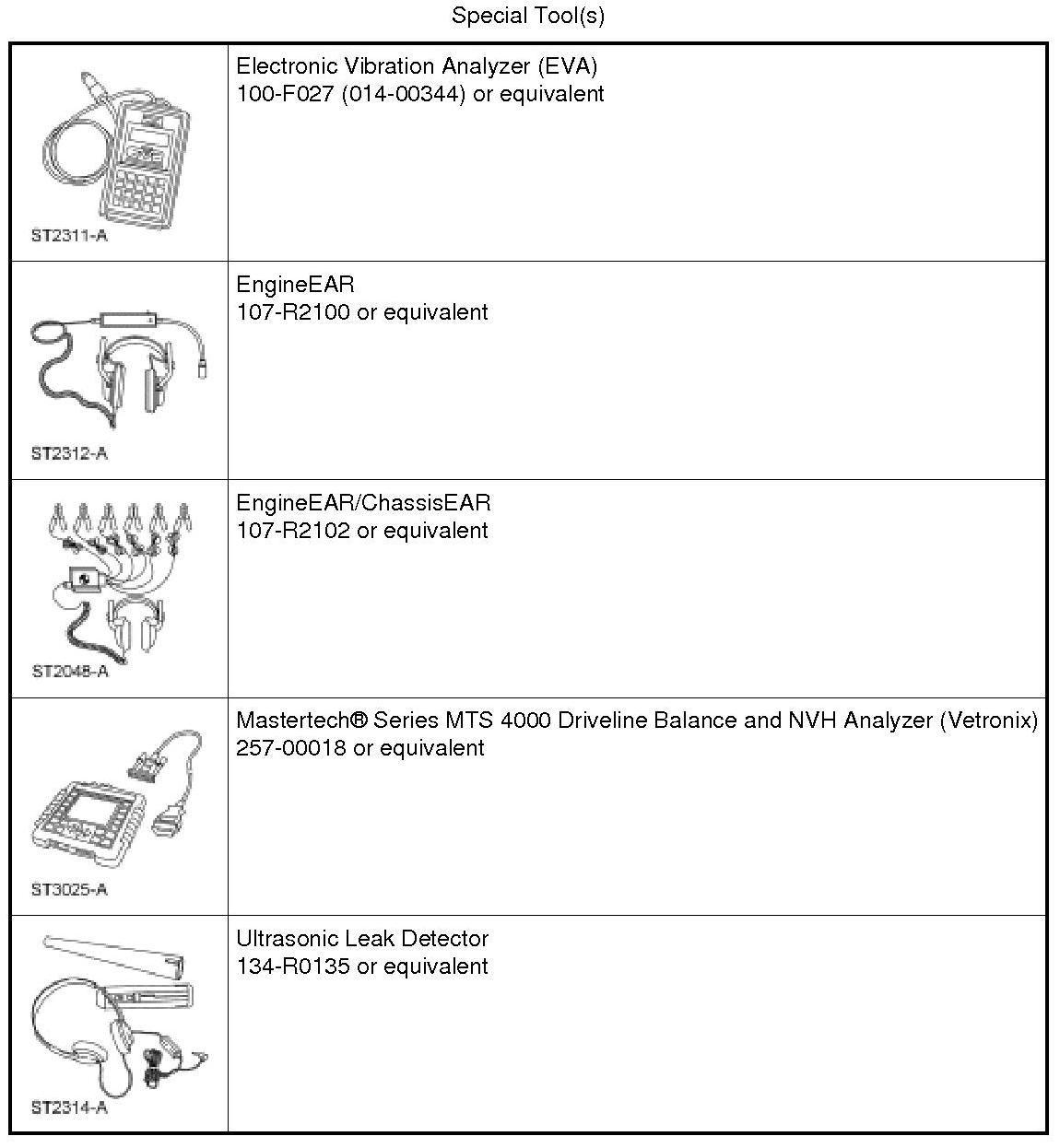 Special Tool(s)

| | |
|---|---|
| ST2311-A | Electronic Vibration Analyzer (EVA) 100-F027 (014-00344) or equivalent |
| ST2312-A | EngineEAR 107-R2100 or equivalent |
| ST2048-A | EngineEAR/ChassisEAR 107-R2102 or equivalent |
| ST3025-A | Mastertech® Series MTS 4000 Driveline Balance and NVH Analyzer (Vetronix) 257-00018 or equivalent |
| ST2314-A | Ultrasonic Leak Detector 134-R0135 or equivalent |