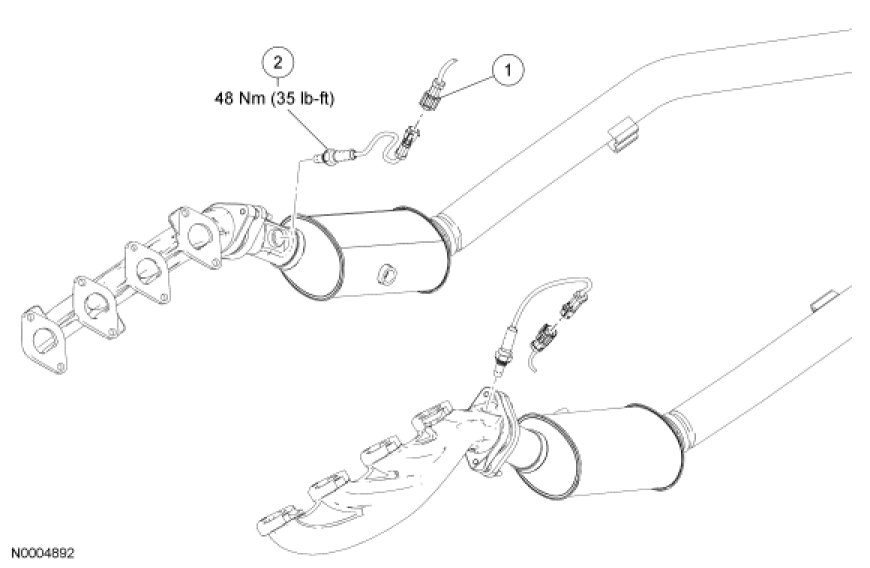 2
48 Nm (35 lb-ft)

1

N0004892