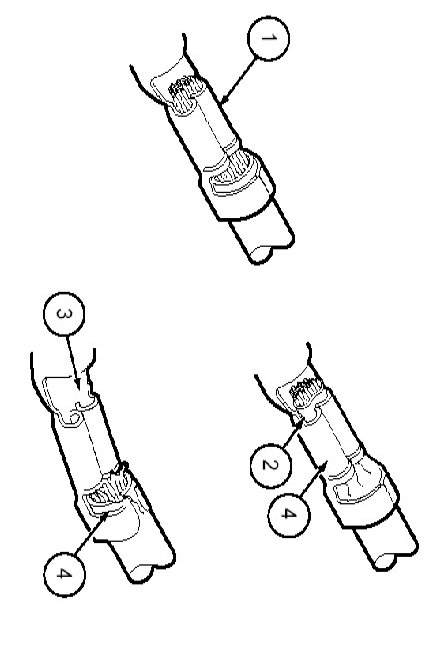 1

3

2

4

4