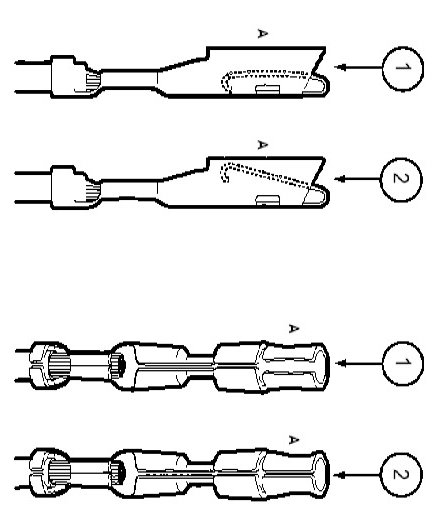 A
1
A
2
A
1
A
2