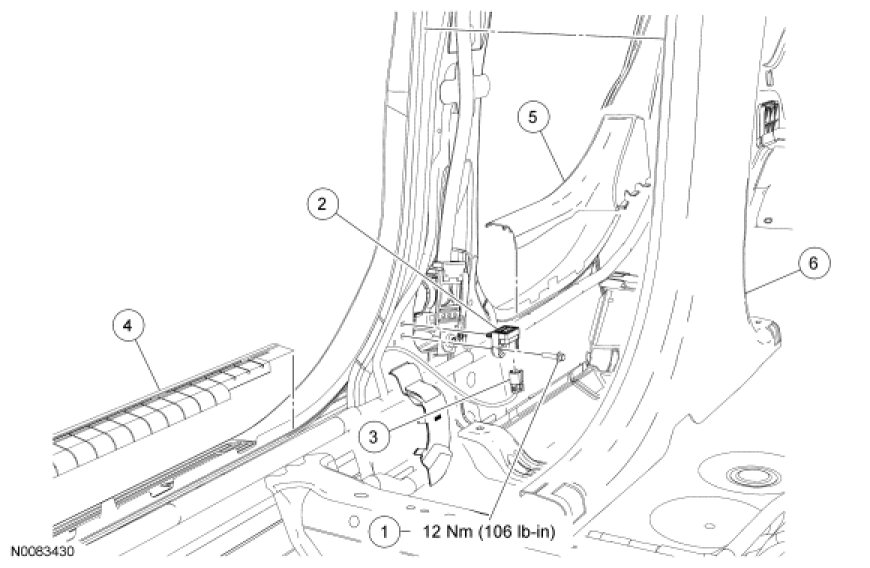 5

2

6

4

3

1 12 Nm (106 lb-in)

N0083430