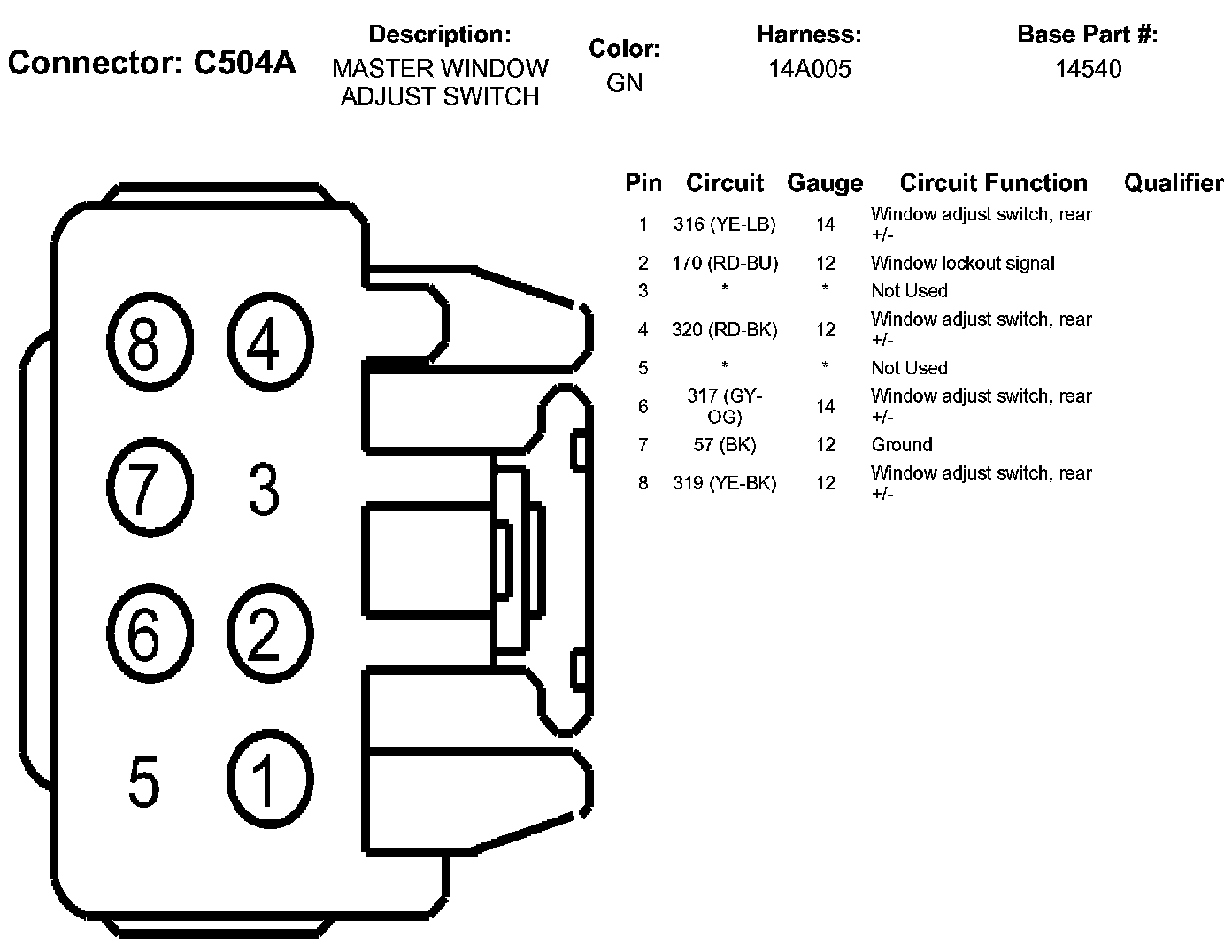 Connector: C504A

Description:
MASTER WINDOW ADJUST SWITCH

Color:
GN

Harness:
14A005

Base Part #:
14540

8 4
7 3
6 2
5 1

| Pin | Circuit | Gauge | Circuit Function | Qualifier |
|---|---|---|---|---|
| 1 | 316 (YE-LB) | 14 | Window adjust switch, rear +/- | |
| 2 | 170 (RD-BU) | 12 | Window lockout signal | |
| 3 | * | * | Not Used | |
| 4 | 320 (RD-BK) | 12 | Window adjust switch, rear +/- | |
| 5 | * | * | Not Used | |
| 6 | 317 (GY-OG) | 14 | Window adjust switch, rear +/- | |
| 7 | 57 (BK) | 12 | Ground | |
| 8 | 319 (YE-BK) | 12 | Window adjust switch, rear +/- | |