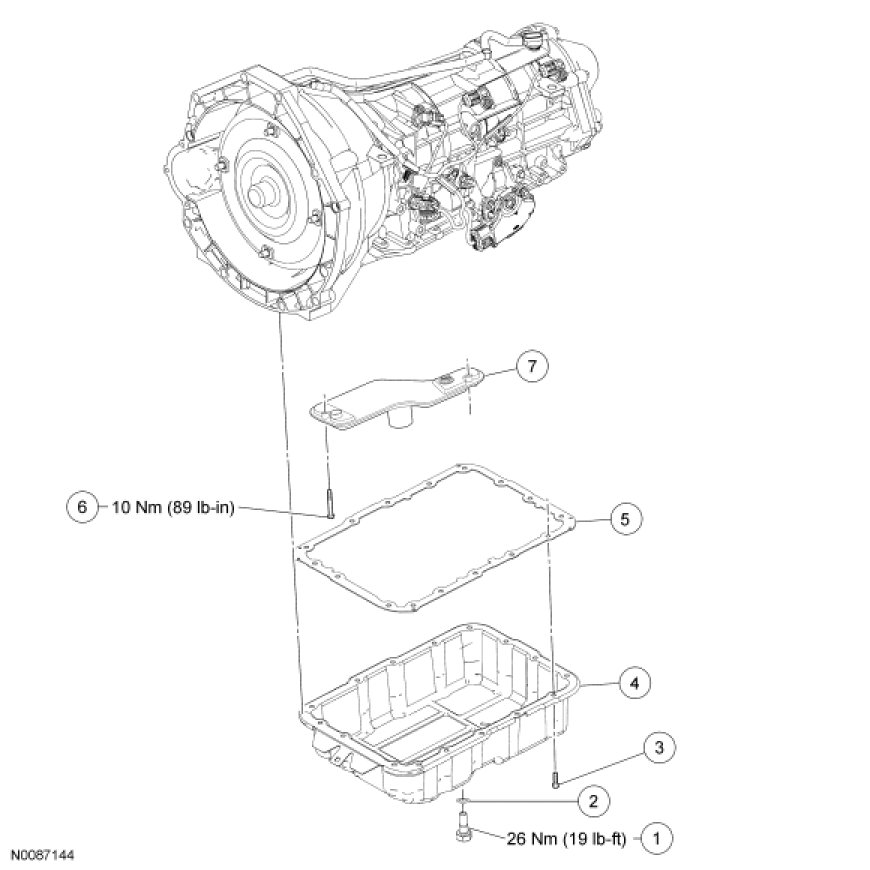 7

6 10 Nm (89 lb-in)

5

4

3

2

26 Nm (19 lb-ft) 1

N0067144