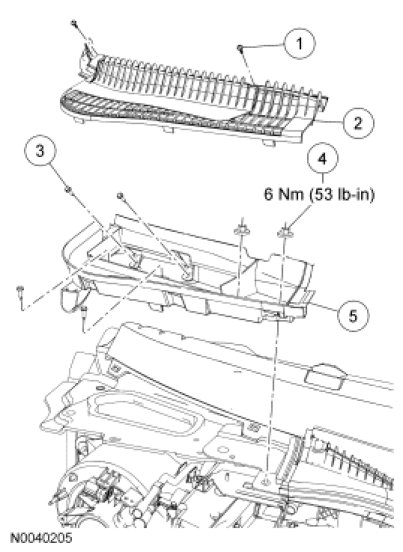 1
2
3
4
6 Nm (53 lb-in)
5
N0040205