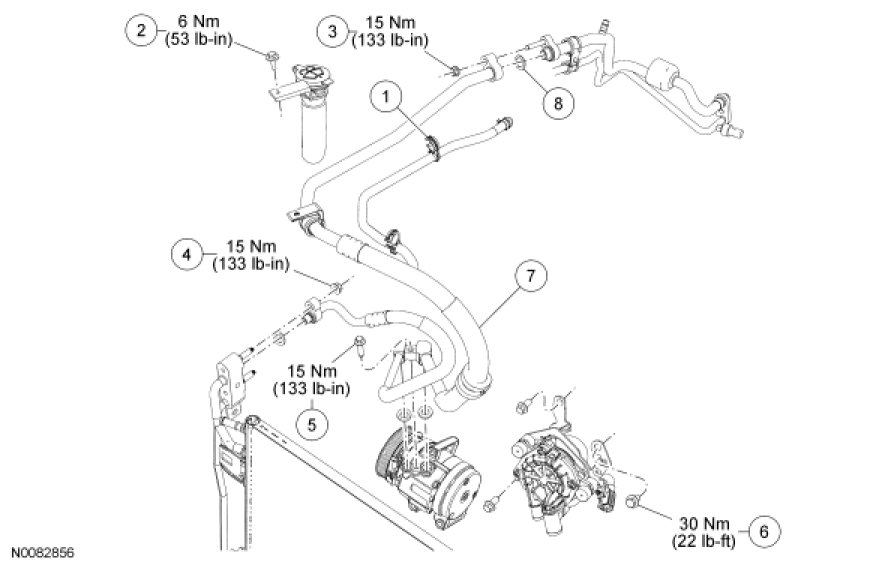 2 6 Nm (53 lb-in)

3 15 Nm (133 lb-in)

1

8

4 15 Nm (133 lb-in)

7

15 Nm (133 lb-in)

5

30 Nm (22 lb-ft) 6

N0082856