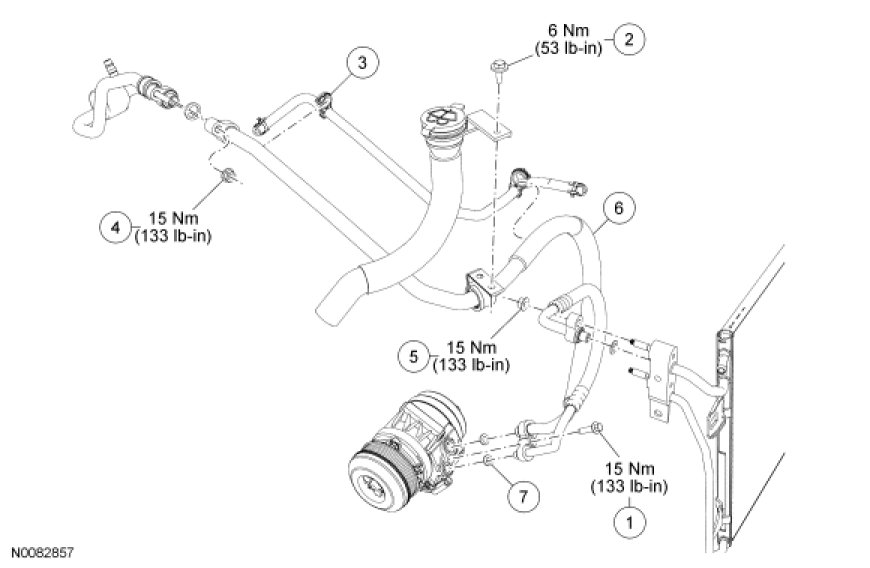 6 Nm
(53 lb-in)
2

3

4
15 Nm
(133 lb-in)

6

5
15 Nm
(133 lb-in)

15 Nm
(133 lb-in)
1

7

N0082857