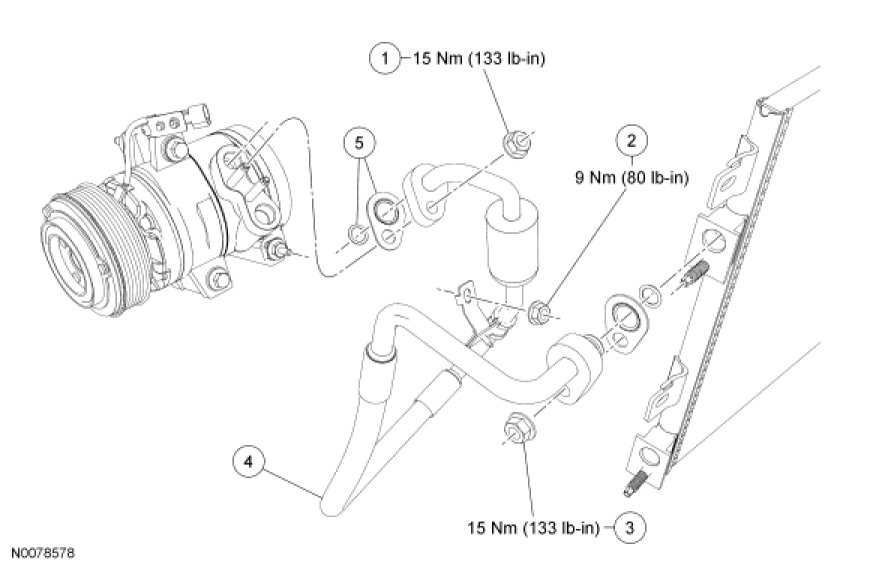 1 15 Nm (133 lb-in)

5

2
9 Nm (80 lb-in)

4

15 Nm (133 lb-in) 3

N0078578