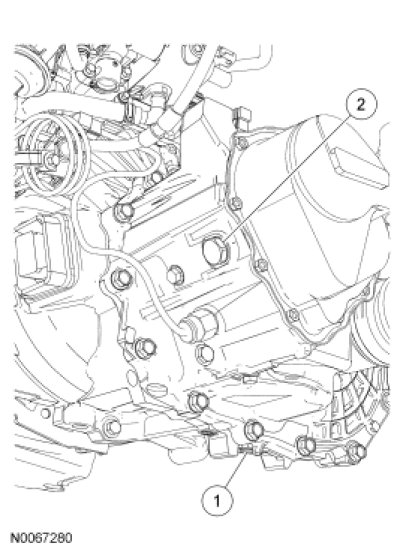 2

1

N0067280