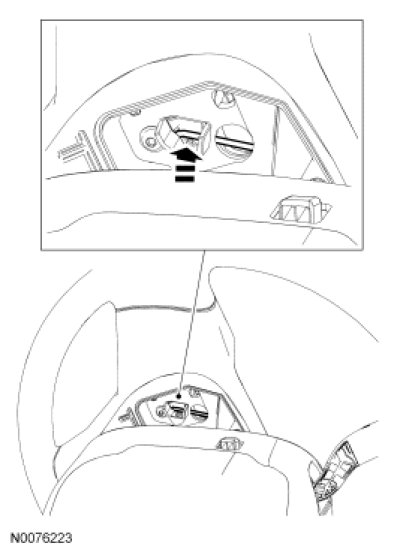 N0076223