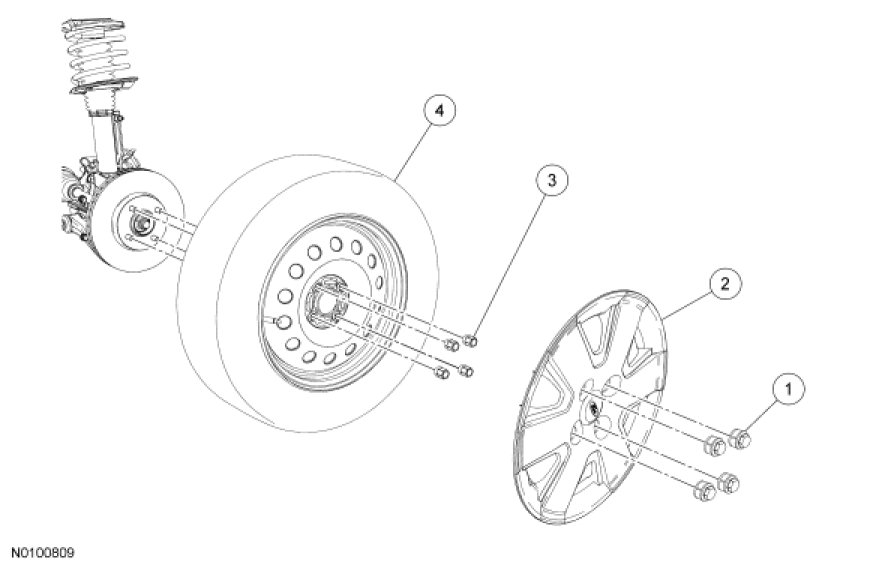 4

3

2

1

N0100809