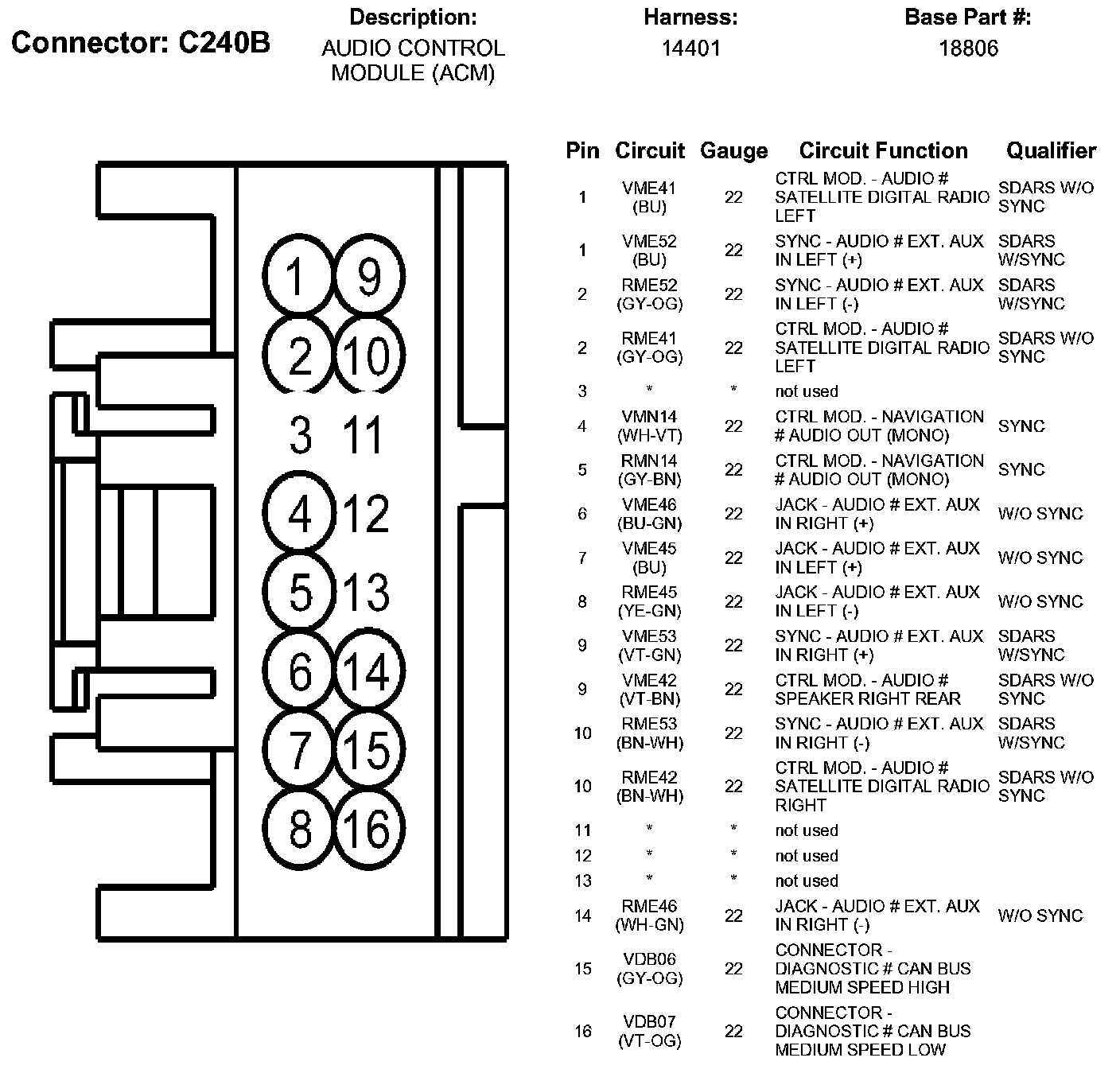 Connector: C240B

Description:
AUDIO CONTROL MODULE (ACM)

Harness:
14401

Base Part #:
18806

1 9
2 10
3 11
4 12
5 13
6 14
7 15
8 16

| Pin | Circuit | Gauge | Circuit Function | Qualifier |
|---|---|---|---|---|
| 1 | VME41 (BU) | 22 | CTRL MOD. - AUDIO # SATELLITE DIGITAL RADIO LEFT | SDARS W/O SYNC |
| 1 | VME52 (BU) | 22 | SYNC - AUDIO # EXT. AUX IN LEFT (+) | SDARS W/SYNC |
| 2 | RME52 (GY-OG) | 22 | SYNC - AUDIO # EXT. AUX IN LEFT (-) | SDARS W/SYNC |
| 2 | RME41 (GY-OG) | 22 | CTRL MOD. - AUDIO # SATELLITE DIGITAL RADIO LEFT | SDARS W/O SYNC |
| 3 | * | * | not used | |
| 4 | VMN14 (WH-VT) | 22 | CTRL MOD. - NAVIGATION # AUDIO OUT (MONO) | SYNC |
| 5 | RMN14 (GY-BN) | 22 | CTRL MOD. - NAVIGATION # AUDIO OUT (MONO) | SYNC |
| 6 | VME46 (BU-GN) | 22 | JACK - AUDIO # EXT. AUX IN RIGHT (+) | W/O SYNC |
| 7 | VME45 (BU) | 22 | JACK - AUDIO # EXT. AUX IN LEFT (+) | W/O SYNC |
| 8 | RME45 (YE-GN) | 22 | JACK - AUDIO # EXT. AUX IN LEFT (-) | W/O SYNC |
| 9 | VME53 (VT-GN) | 22 | SYNC - AUDIO # EXT. AUX IN RIGHT (+) | SDARS W/SYNC |
| 9 | VME42 (VT-BN) | 22 | CTRL MOD. - AUDIO # SPEAKER RIGHT REAR | SDARS W/O SYNC |
| 10 | RME53 (BN-WH) | 22 | SYNC - AUDIO # EXT. AUX IN RIGHT (-) | SDARS W/SYNC |
| 10 | RME42 (BN-WH) | 22 | CTRL MOD. - AUDIO # SATELLITE DIGITAL RADIO RIGHT | SDARS W/O SYNC |
| 11 | * | * | not used | |
| 12 | * | * | not used | |
| 13 | * | * | not used | |
| 14 | RME46 (WH-GN) | 22 | JACK - AUDIO # EXT. AUX IN RIGHT (-) | W/O SYNC |
| 15 | VDB06 (GY-OG) | 22 | CONNECTOR - DIAGNOSTIC # CAN BUS MEDIUM SPEED HIGH | |
| 16 | VDB07 (VT-OG) | 22 | CONNECTOR - DIAGNOSTIC # CAN BUS MEDIUM SPEED LOW | |