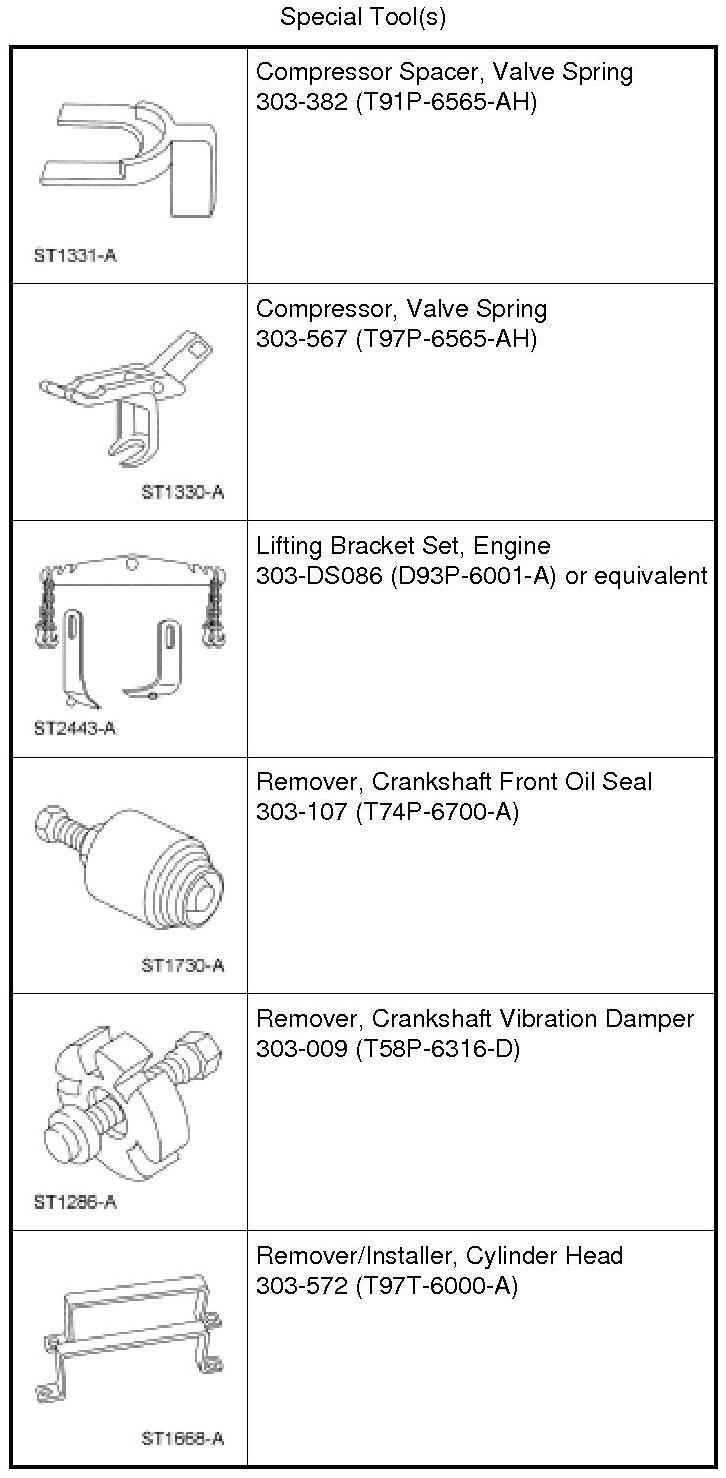 Special Tool(s)

| | |
|---|---|
| ST1331-A | Compressor Spacer, Valve Spring 303-382 (T91P-6565-AH) |
| ST1330-A | Compressor, Valve Spring 303-567 (T97P-6565-AH) |
| ST2443-A | Lifting Bracket Set, Engine 303-DS086 (D93P-6001-A) or equivalent |
| ST1730-A | Remover, Crankshaft Front Oil Seal 303-107 (T74P-6700-A) |
| ST1286-A | Remover, Crankshaft Vibration Damper 303-009 (T58P-6316-D) |
| ST1668-A | Remover/Installer, Cylinder Head 303-572 (T97T-6000-A) |