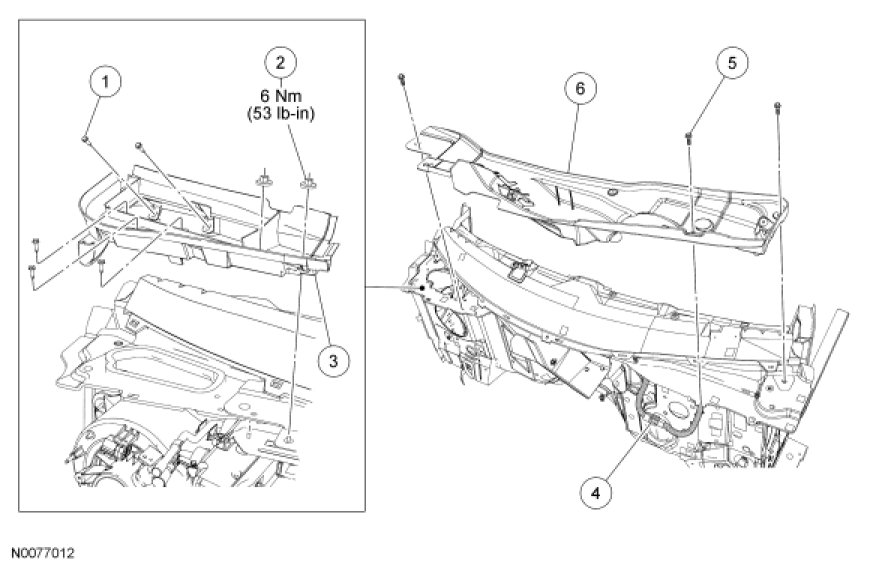 1
2
6 Nm
(53 lb-in)
3
6
5
4

N0077012