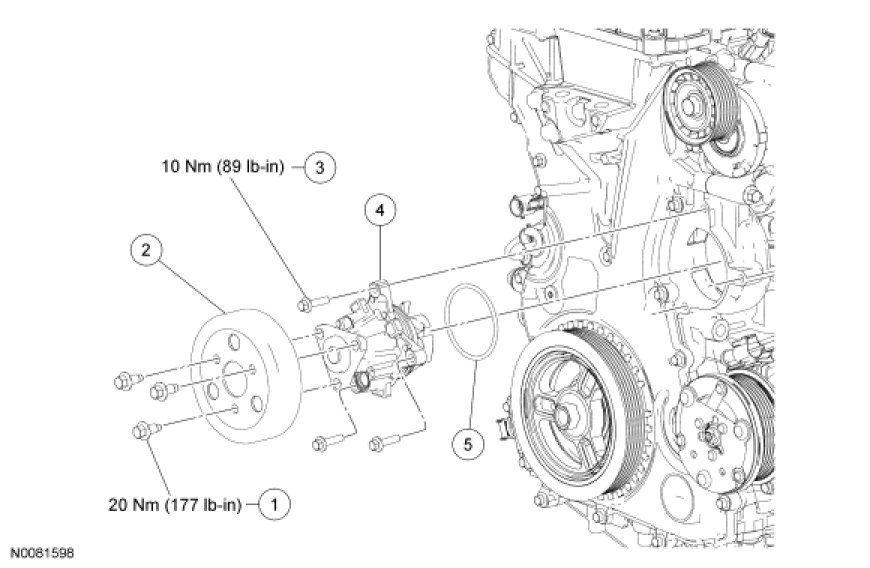 10 Nm (89 lb-in) 3

4

2

5

20 Nm (177 lb-in) 1

N0081598