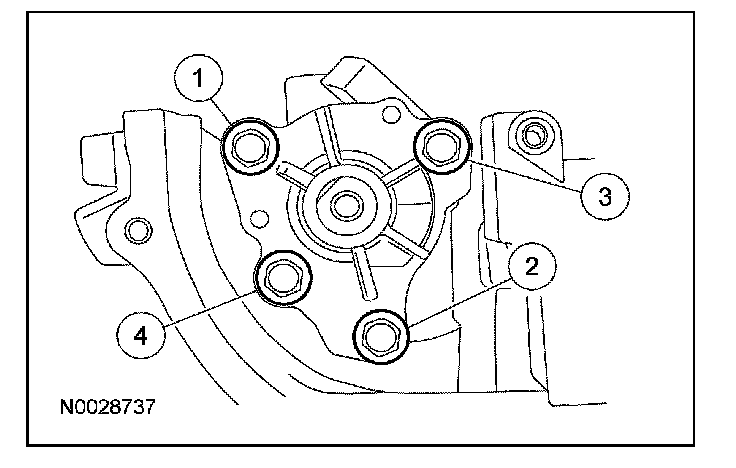 1
3
2
4
N0028737