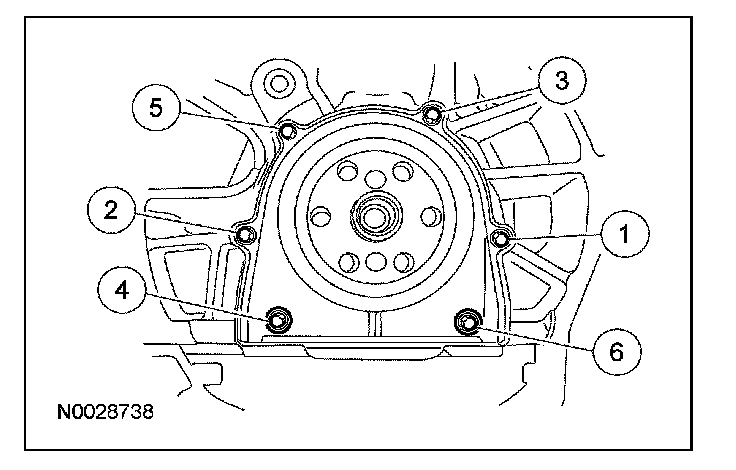 5
3
2
1
4
6
N0028738