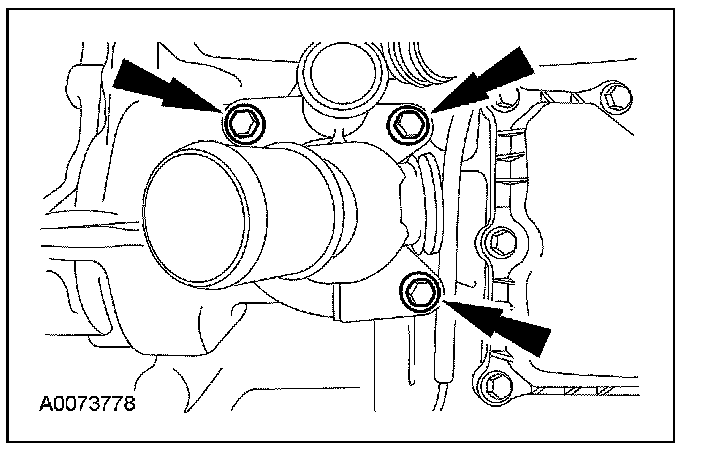 A0073778