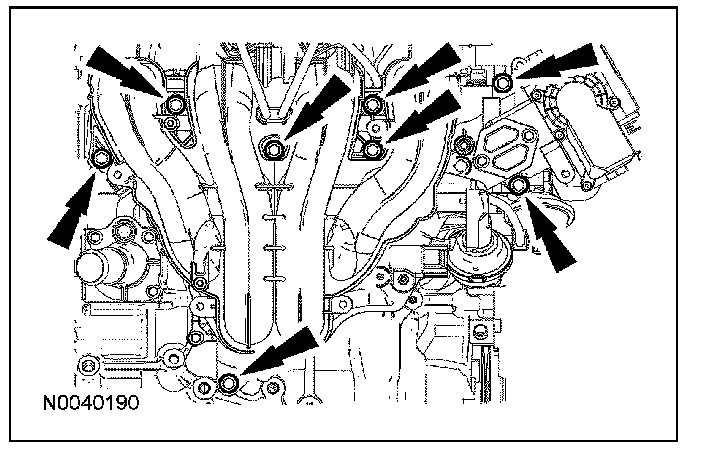 N0040190