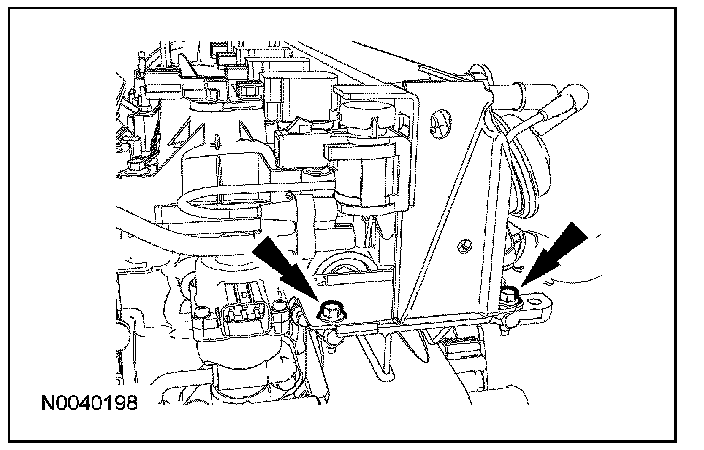 N0040198