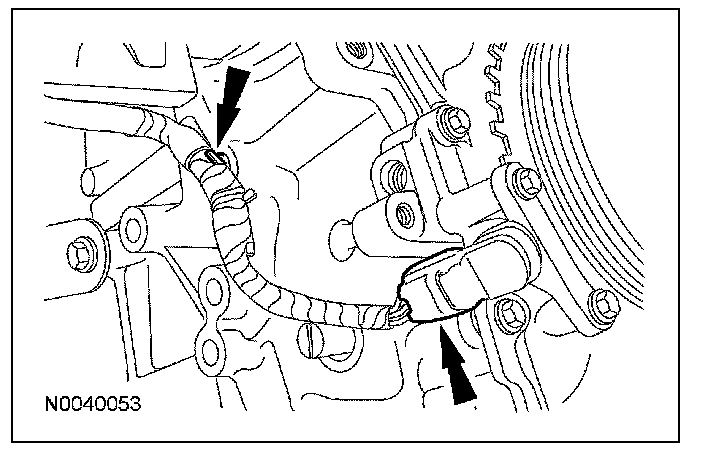 N0040053