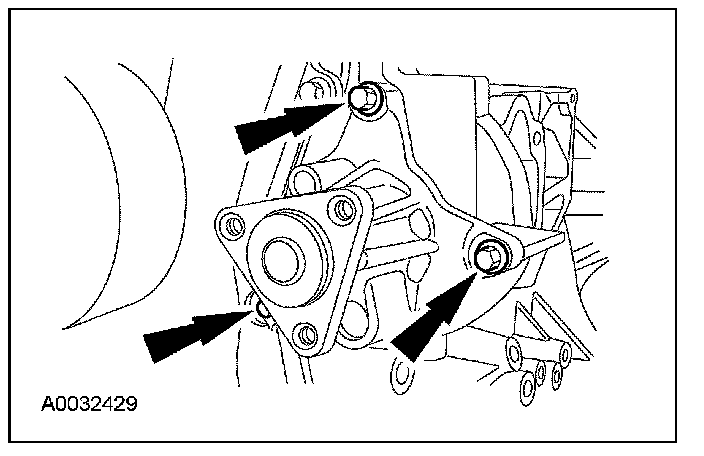 A0032429