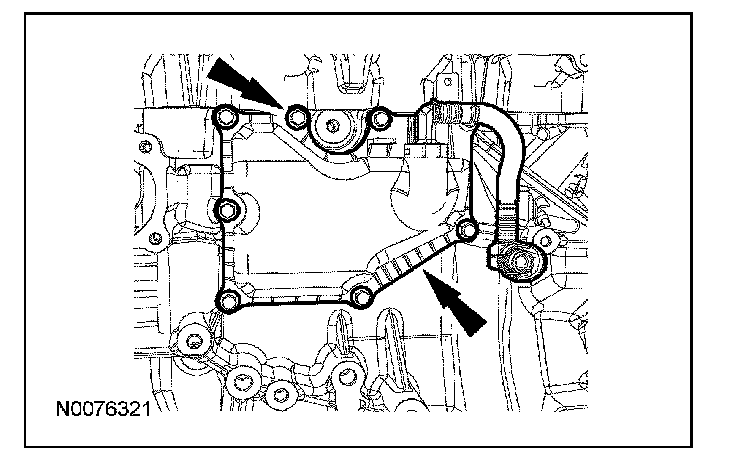 N0076321