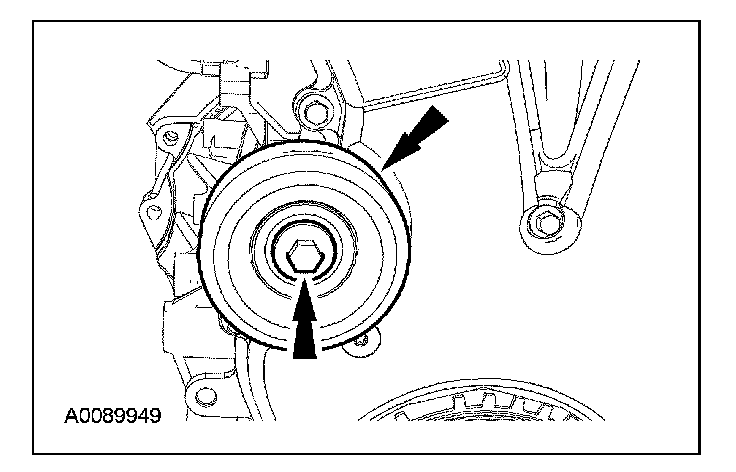 A0089949