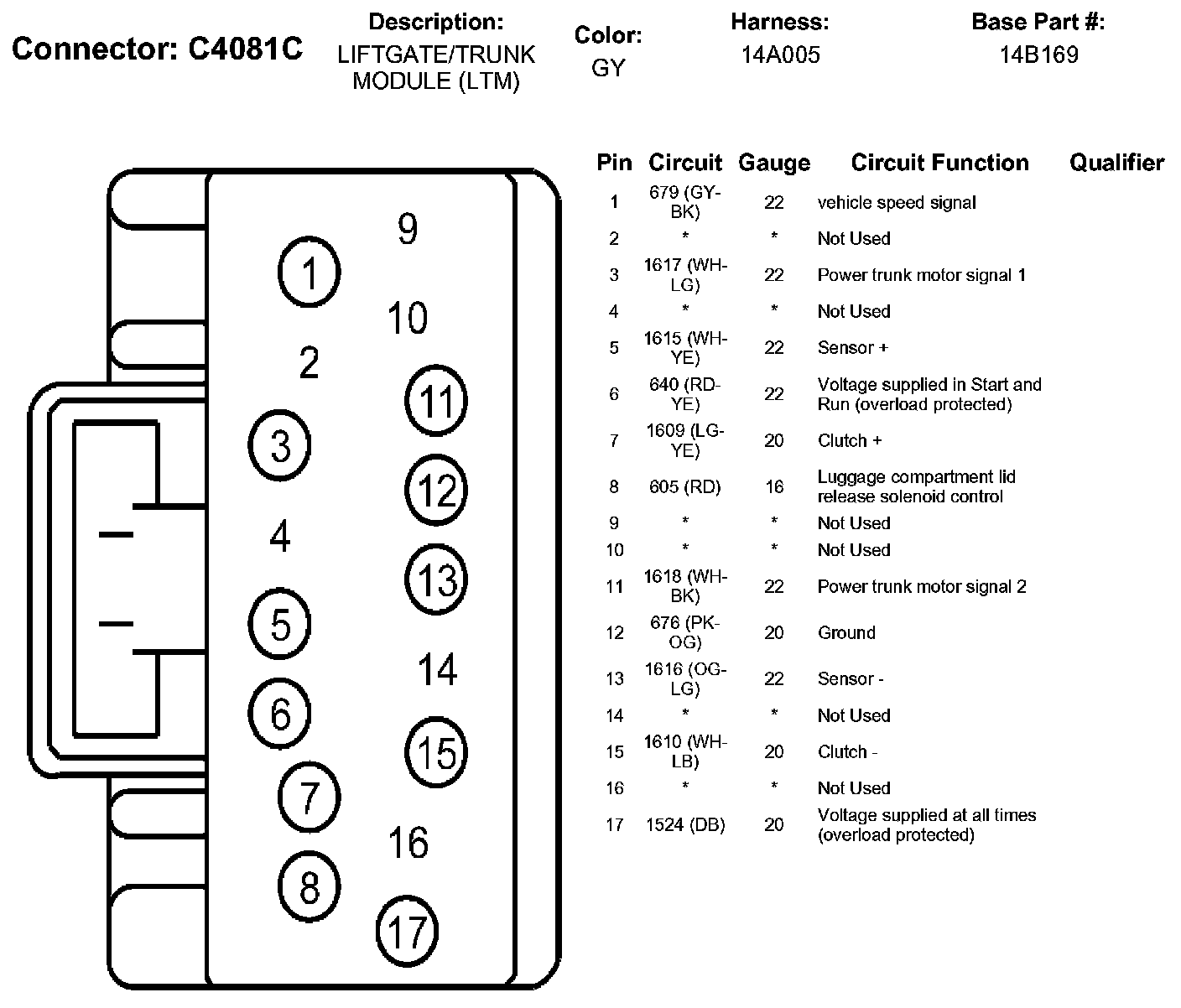 Connector: C4081C

Description:
LIFTGATE/TRUNK MODULE (LTM)

Color:
GY

Harness:
14A005

Base Part #:
14B169

9
1
10
2
11
3
12
4
13
5
14
6
15
7
16
8
17

| Pin | Circuit | Gauge | Circuit Function | Qualifier |
|---|---|---|---|---|
| 1 | 679 (GY-BK) | 22 | vehicle speed signal | |
| 2 | * | * | Not Used | |
| 3 | 1617 (WH-LG) | 22 | Power trunk motor signal 1 | |
| 4 | * | * | Not Used | |
| 5 | 1615 (WH-YE) | 22 | Sensor + | |
| 6 | 640 (RD-YE) | 22 | Voltage supplied in Start and Run (overload protected) | |
| 7 | 1609 (LG-YE) | 20 | Clutch + | |
| 8 | 605 (RD) | 16 | Luggage compartment lid release solenoid control | |
| 9 | * | * | Not Used | |
| 10 | * | * | Not Used | |
| 11 | 1618 (WH-BK) | 22 | Power trunk motor signal 2 | |
| 12 | 676 (PK-OG) | 20 | Ground | |
| 13 | 1616 (OG-LG) | 22 | Sensor - | |
| 14 | * | * | Not Used | |
| 15 | 1610 (WH-LB) | 20 | Clutch - | |
| 16 | * | * | Not Used | |
| 17 | 1524 (DB) | 20 | Voltage supplied at all times (overload protected) | |