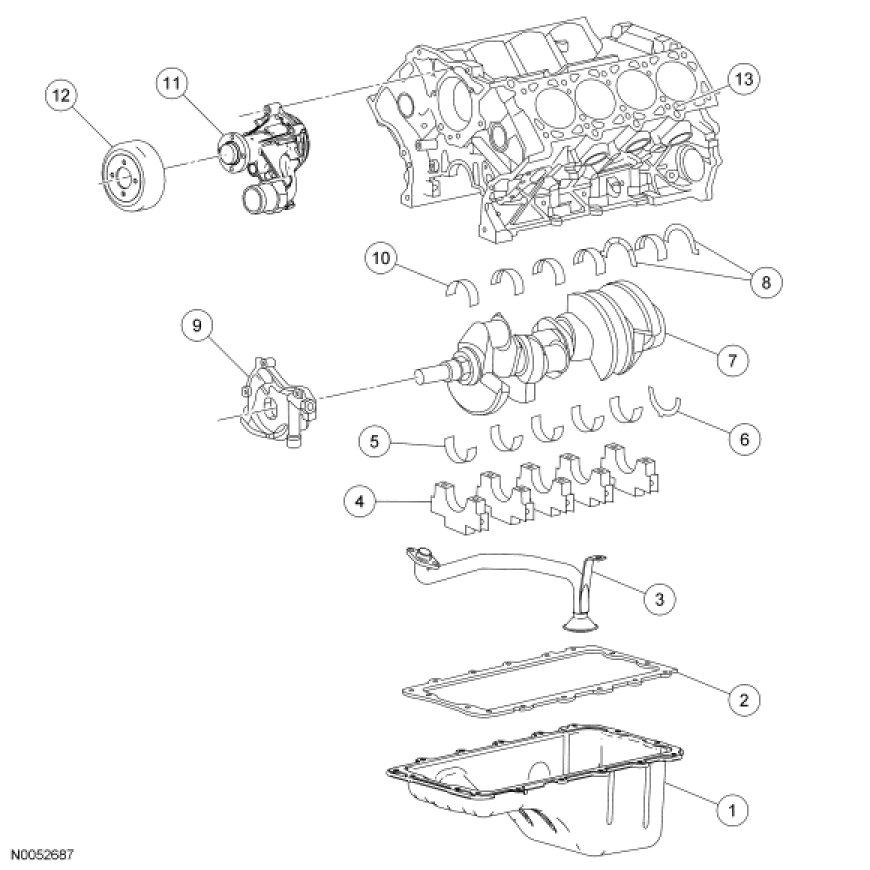 12
11
13
10
8
9
7
5
6
4
3
2
1
N0052687