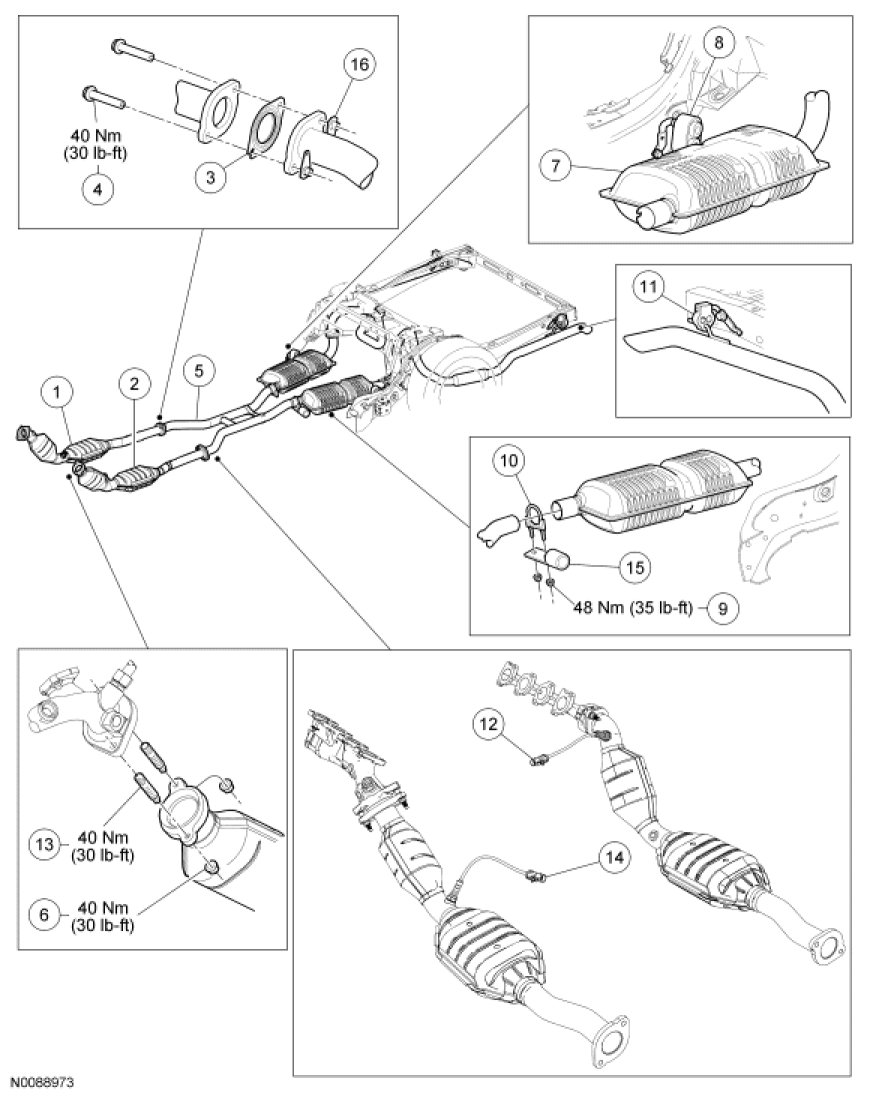 16

40 Nm
(30 lb-ft)

4

3

8

7

11

1

2

5

10

15

48 Nm (35 lb-ft)

9

12

14

13

40 Nm
(30 lb-ft)

6

40 Nm
(30 lb-ft)

N0088973