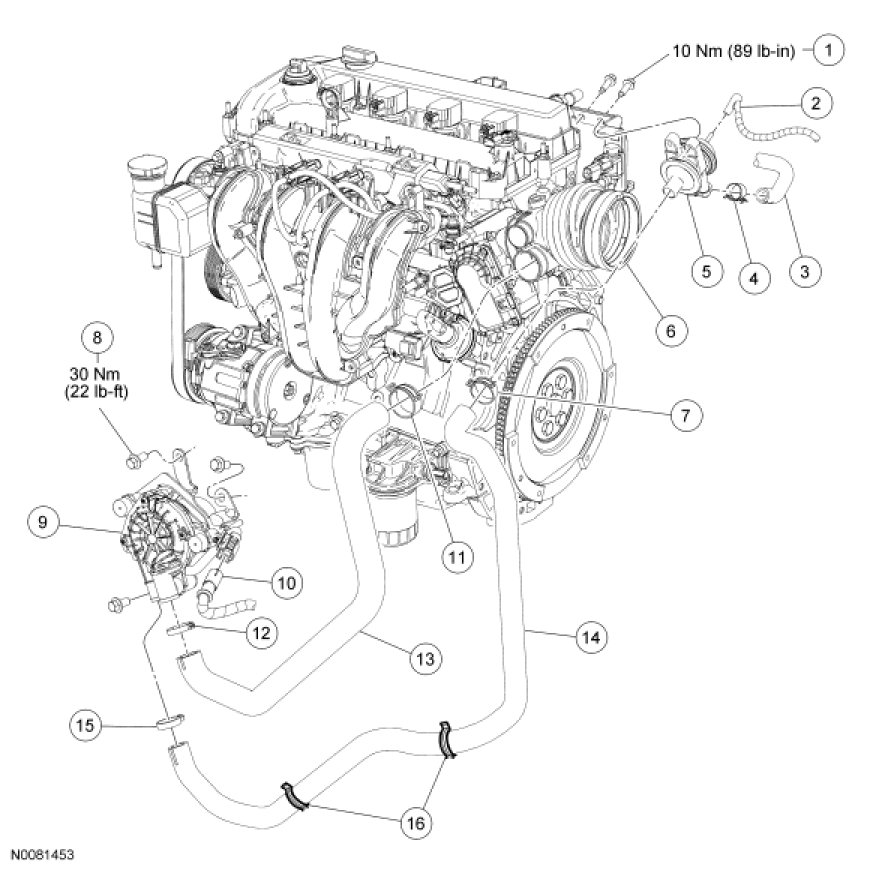 10 Nm (89 lb-in) 1
2
3
4
5
6
7
8
30 Nm
(22 lb-ft)
9
10
11
12
13
14
15
16
N0081453