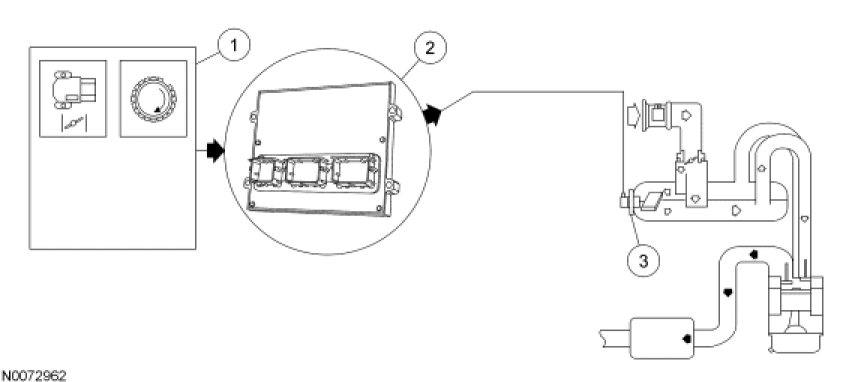 1
2
3
N0072962