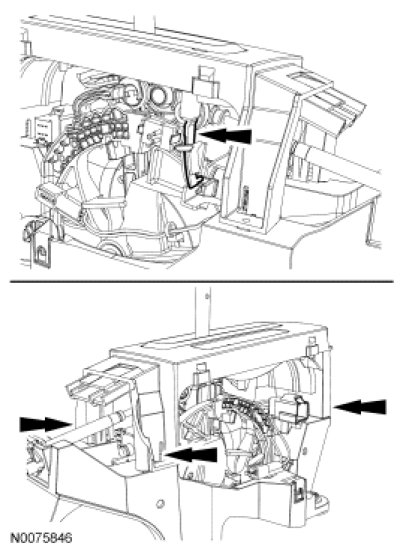 N0075846