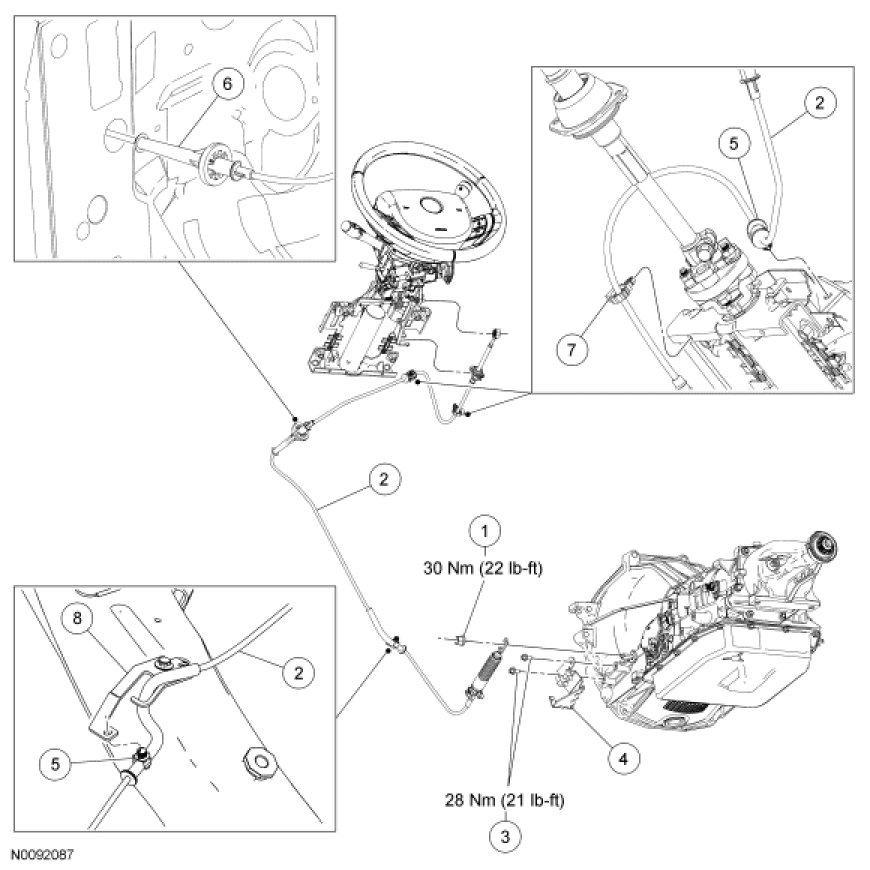 6

2

5

7

2

1

30 Nm (22 lb-ft)

8

2

5

4

28 Nm (21 lb-ft)

3

N0092087