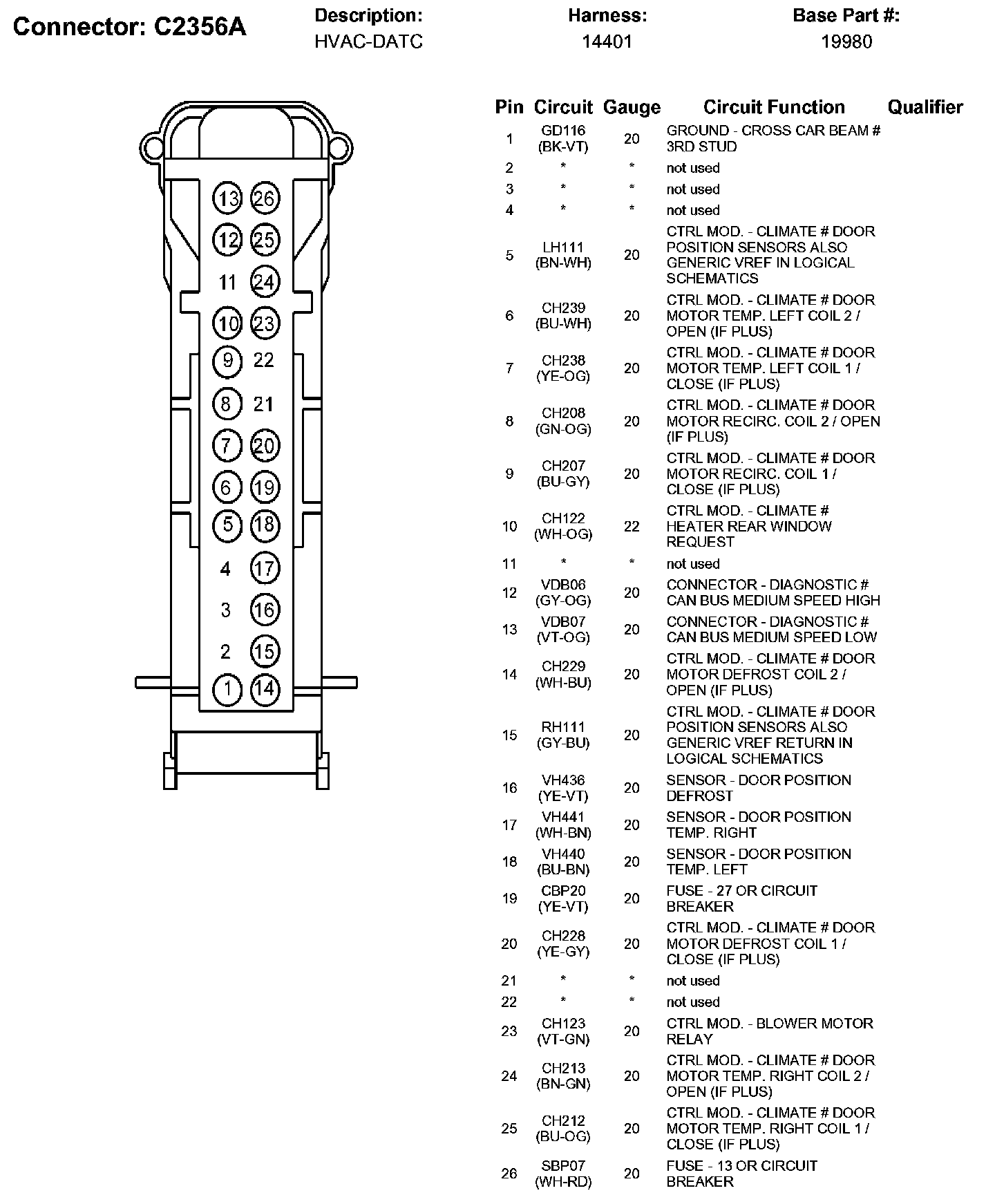 Connector: C2356A

Description:
HVAC-DATC

Harness:
14401

Base Part #:
19980

13 26
12 25
11 24
10 23
9 22
8 21
7 20
6 19
5 18
4 17
3 16
2 15
1 14

| Pin | Circuit | Gauge | Circuit Function | Qualifier |
|---|---|---|---|---|
| 1 | GD116 (BK-VT) | 20 | GROUND - CROSS CAR BEAM # 3RD STUD | |
| 2 | * | * | not used | |
| 3 | * | * | not used | |
| 4 | * | * | not used | |
| 5 | LH111 (BN-WH) | 20 | CTRL MOD. - CLIMATE # DOOR POSITION SENSORS ALSO GENERIC VREF IN LOGICAL SCHEMATICS | |
| 6 | CH239 (BU-WH) | 20 | CTRL MOD. - CLIMATE # DOOR MOTOR TEMP. LEFT COIL 2 / OPEN (IF PLUS) | |
| 7 | CH238 (YE-OG) | 20 | CTRL MOD. - CLIMATE # DOOR MOTOR TEMP. LEFT COIL 1 / CLOSE (IF PLUS) | |
| 8 | CH208 (GN-OG) | 20 | CTRL MOD. - CLIMATE # DOOR MOTOR RECIRC. COIL 2 / OPEN (IF PLUS) | |
| 9 | CH207 (BU-GY) | 20 | CTRL MOD. - CLIMATE # DOOR MOTOR RECIRC. COIL 1 / CLOSE (IF PLUS) | |
| 10 | CH122 (WH-OG) | 22 | CTRL MOD. - CLIMATE # HEATER REAR WINDOW REQUEST | |
| 11 | * | * | not used | |
| 12 | VDB06 (GY-OG) | 20 | CONNECTOR - DIAGNOSTIC # CAN BUS MEDIUM SPEED HIGH | |
| 13 | VDB07 (VT-OG) | 20 | CONNECTOR - DIAGNOSTIC # CAN BUS MEDIUM SPEED LOW | |
| 14 | CH229 (WH-BU) | 20 | CTRL MOD. - CLIMATE # DOOR MOTOR DEFROST COIL 2 / OPEN (IF PLUS) | |
| 15 | RH111 (GY-BU) | 20 | CTRL MOD. - CLIMATE # DOOR POSITION SENSORS ALSO GENERIC VREF RETURN IN LOGICAL SCHEMATICS | |
| 16 | VH436 (YE-VT) | 20 | SENSOR - DOOR POSITION DEFROST | |
| 17 | VH441 (WH-BN) | 20 | SENSOR - DOOR POSITION TEMP. RIGHT | |
| 18 | VH440 (BU-BN) | 20 | SENSOR - DOOR POSITION TEMP. LEFT | |
| 19 | CBP20 (YE-VT) | 20 | FUSE - 27 OR CIRCUIT BREAKER | |
| 20 | CH228 (YE-GY) | 20 | CTRL MOD. - CLIMATE # DOOR MOTOR DEFROST COIL 1 / CLOSE (IF PLUS) | |
| 21 | * | * | not used | |
| 22 | * | * | not used | |
| 23 | CH123 (VT-GN) | 20 | CTRL MOD. - BLOWER MOTOR RELAY | |
| 24 | CH213 (BN-GN) | 20 | CTRL MOD. - CLIMATE # DOOR MOTOR TEMP. RIGHT COIL 2 / OPEN (IF PLUS) | |
| 25 | CH212 (BU-OG) | 20 | CTRL MOD. - CLIMATE # DOOR MOTOR TEMP. RIGHT COIL 1 / CLOSE (IF PLUS) | |
| 26 | SBP07 (WH-RD) | 20 | FUSE - 13 OR CIRCUIT BREAKER | |