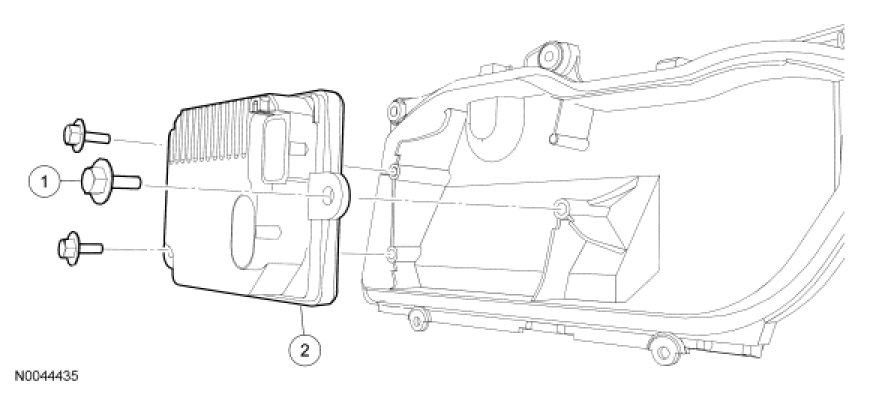 1
2
N0044435