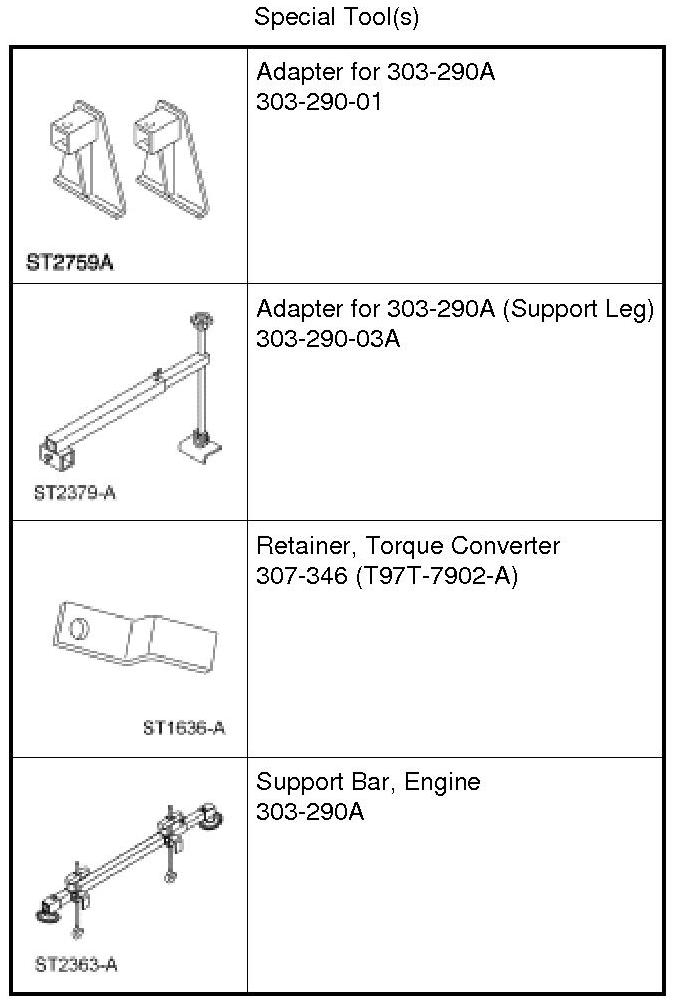 Special Tool(s)

| | |
|---|---|
| ST2759A | Adapter for 303-290A 303-290-01 |
| ST2379-A | Adapter for 303-290A (Support Leg) 303-290-03A |
| ST1636-A | Retainer, Torque Converter 307-346 (T97T-7902-A) |
| ST2363-A | Support Bar, Engine 303-290A |