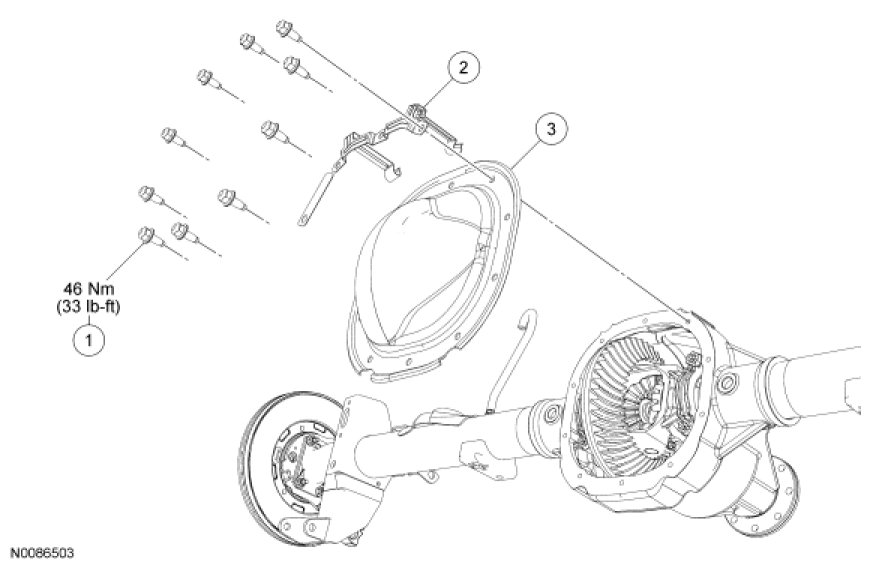 2

3

46 Nm
(33 lb-ft)

1

N0086503