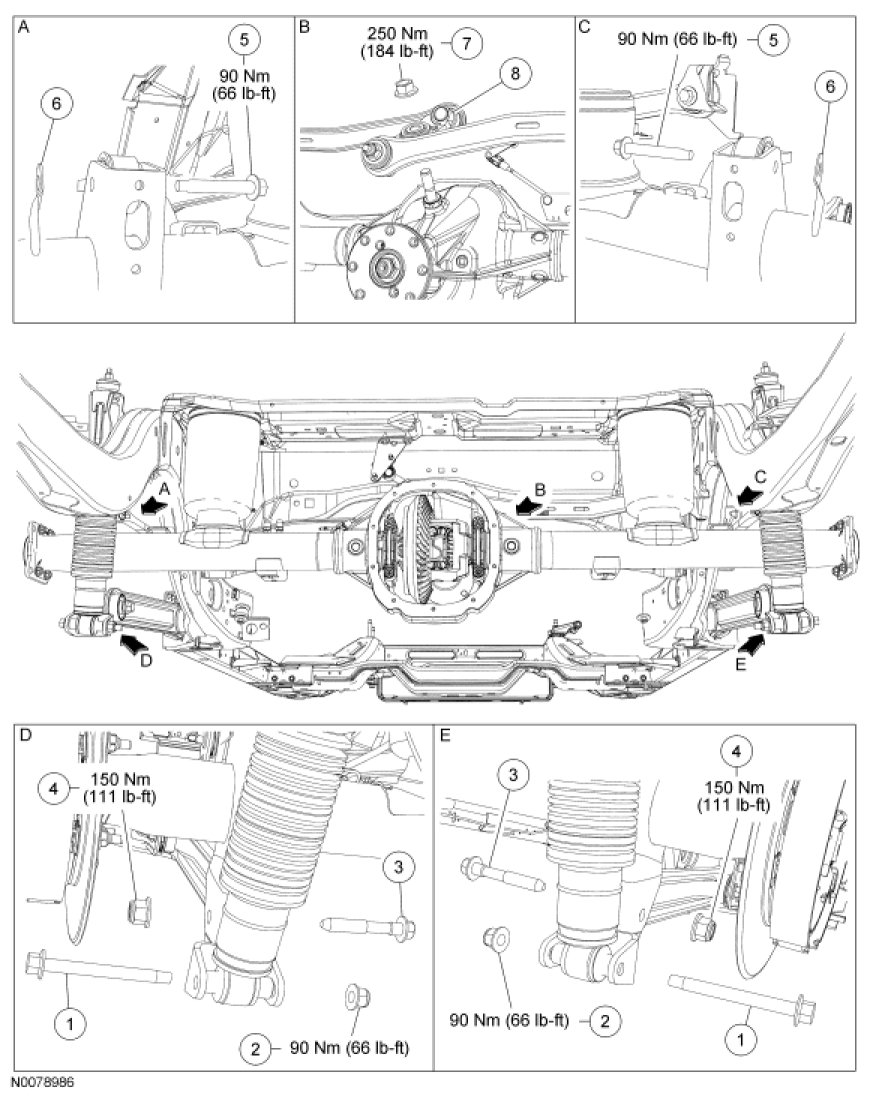 A
5
90 Nm
(66 lb-ft)
6

B
250 Nm
(184 lb-ft)
7
8

C
90 Nm (66 lb-ft)
5
6

A
B
C
D
E

D
4
150 Nm
(111 lb-ft)
3
1
2
90 Nm (66 lb-ft)

E
3
4
150 Nm
(111 lb-ft)
90 Nm (66 lb-ft)
2
1

N0078986