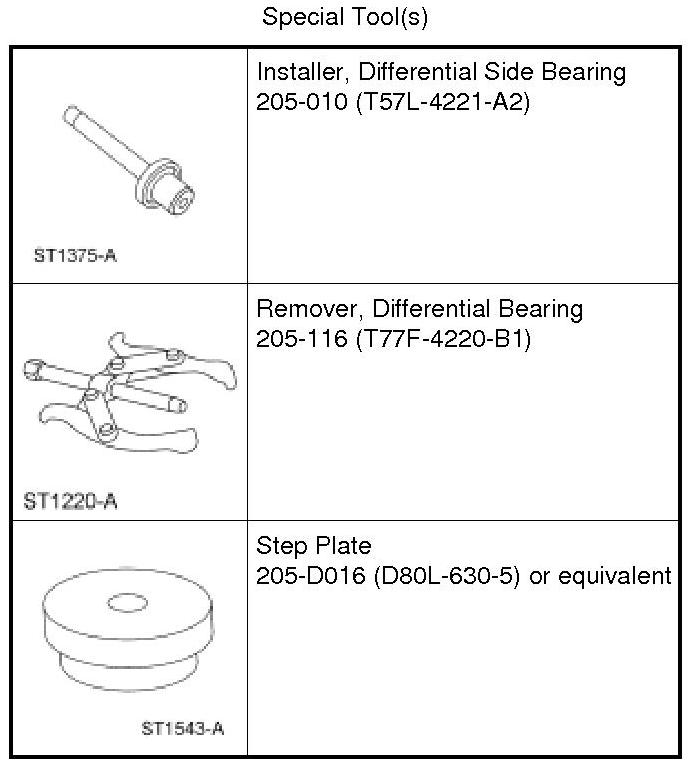 Special Tool(s)

| | |
|---|---|
| ST1375-A | Installer, Differential Side Bearing 205-010 (T57L-4221-A2) |
| ST1220-A | Remover, Differential Bearing 205-116 (T77F-4220-B1) |
| ST1543-A | Step Plate 205-D016 (D80L-630-5) or equivalent |