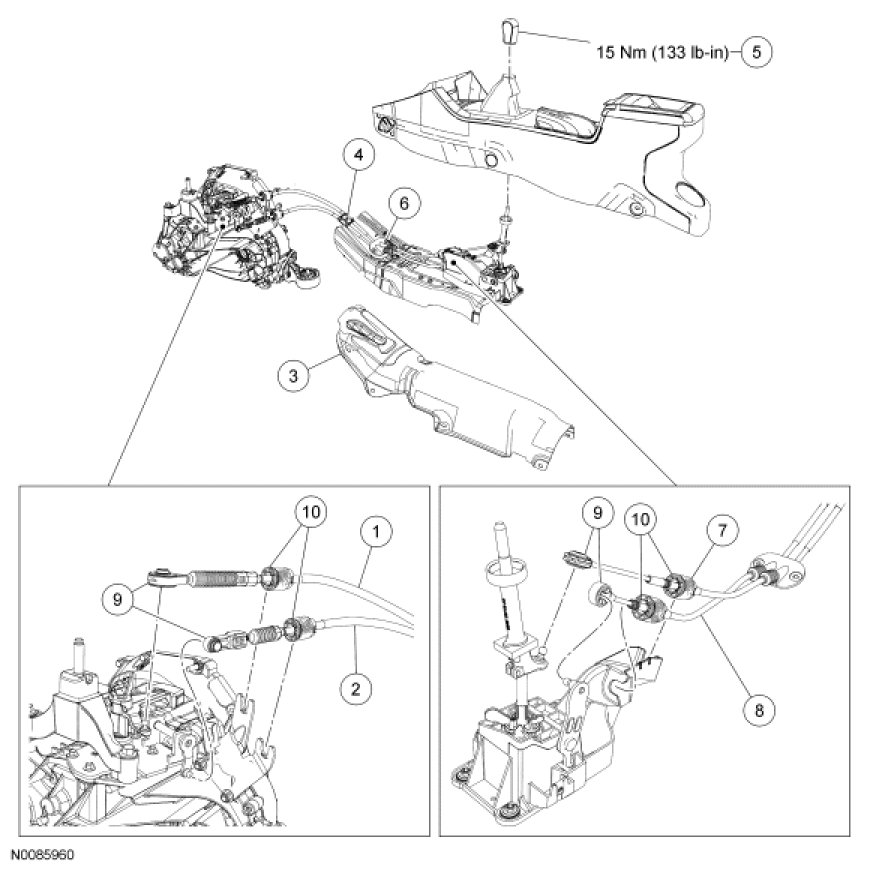 15 Nm (133 lb-in)
5
4
6
3
10
1
9
2
9
10
7
8
N0085960