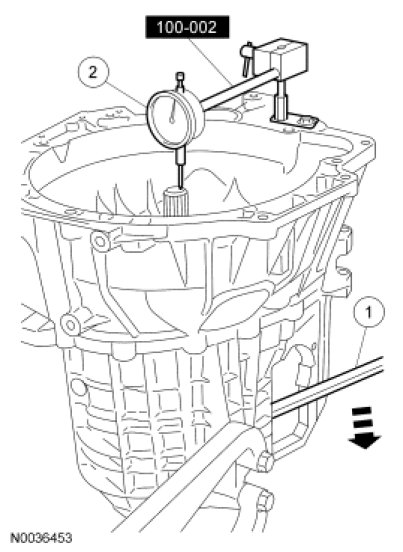 100-002

2

1

N0036453