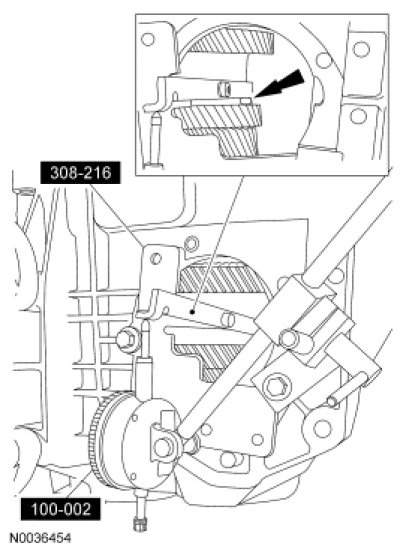 308-216

100-002

N0036454