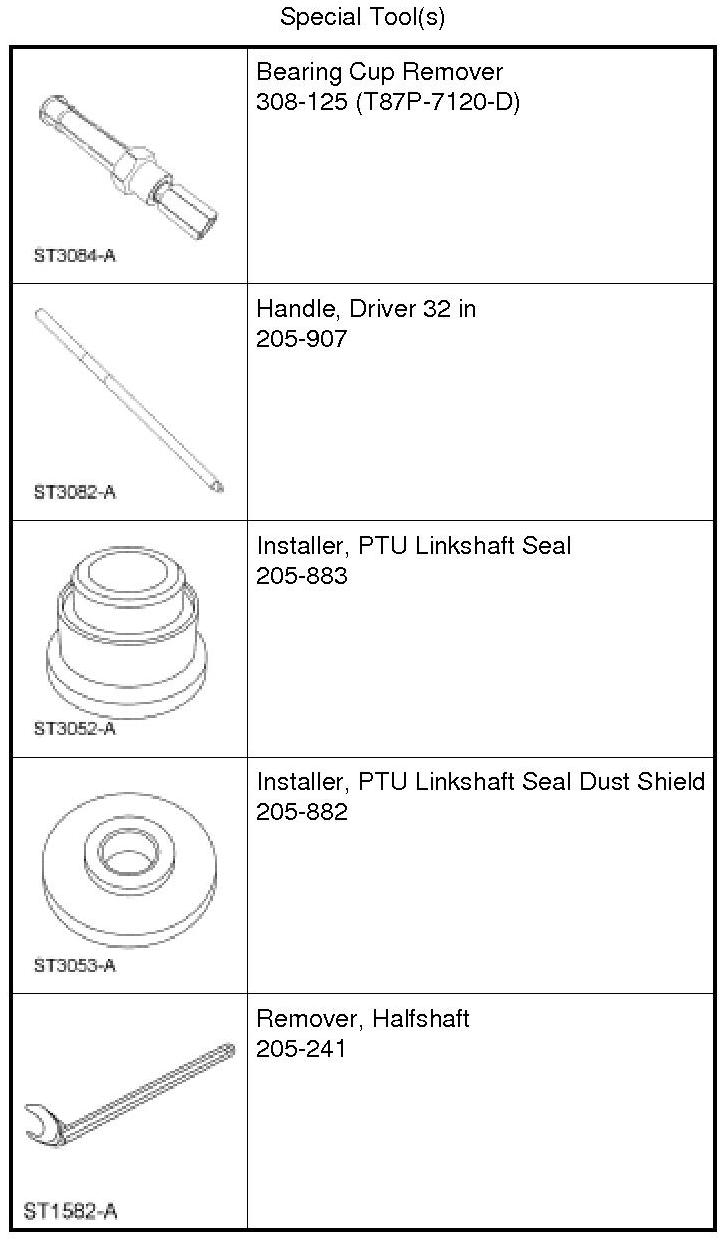 Special Tool(s)

| | |
|---|---|
| ST3084-A | Bearing Cup Remover 308-125 (T87P-7120-D) |
| ST3082-A | Handle, Driver 32 in 205-907 |
| ST3052-A | Installer, PTU Linkshaft Seal 205-883 |
| ST3053-A | Installer, PTU Linkshaft Seal Dust Shield 205-882 |
| ST1582-A | Remover, Halfshaft 205-241 |